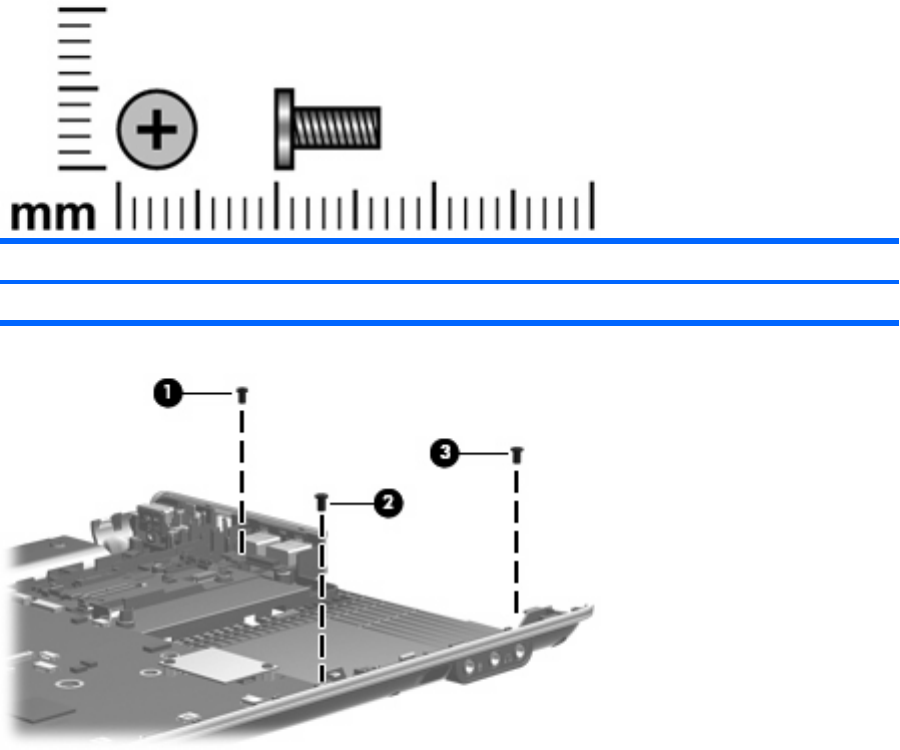 mm

1

2

3