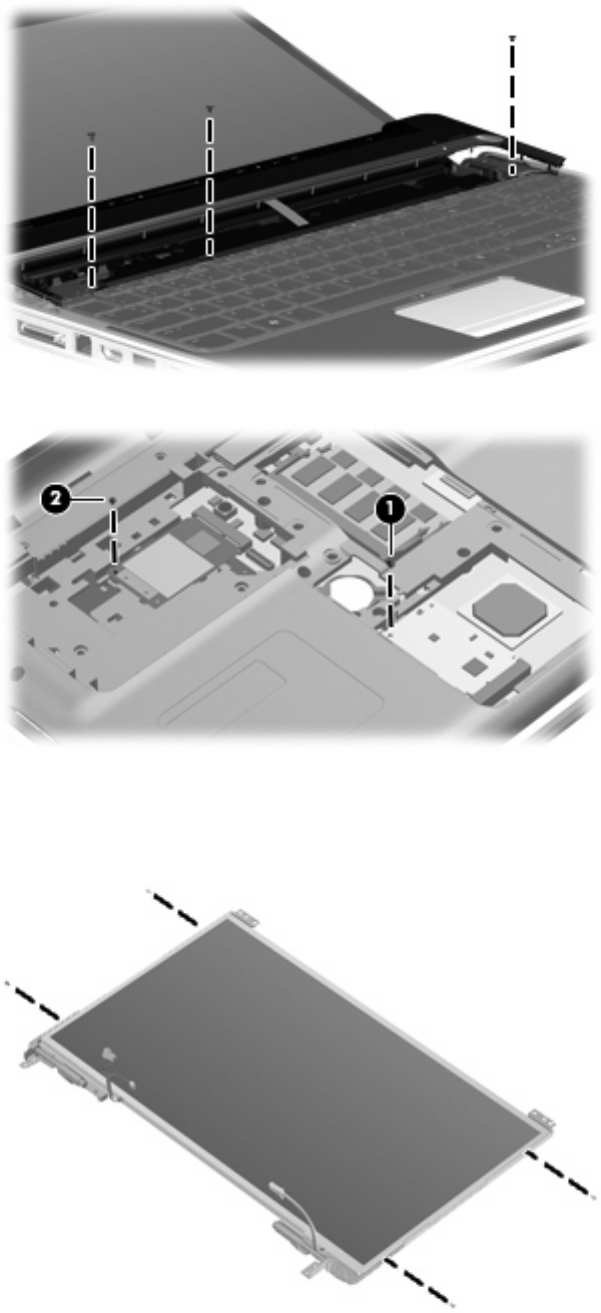 2
1