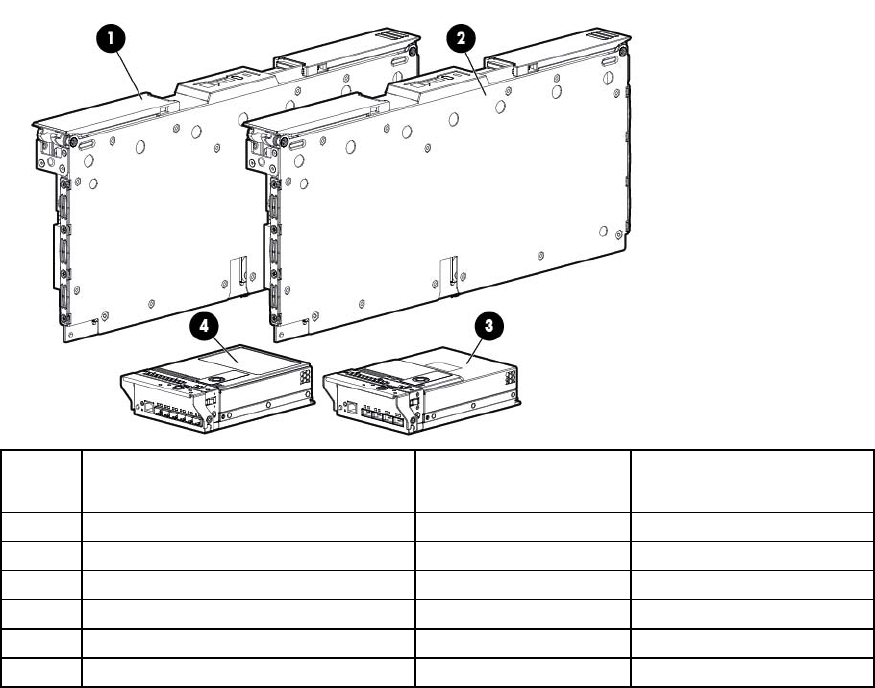 1

2

4

3