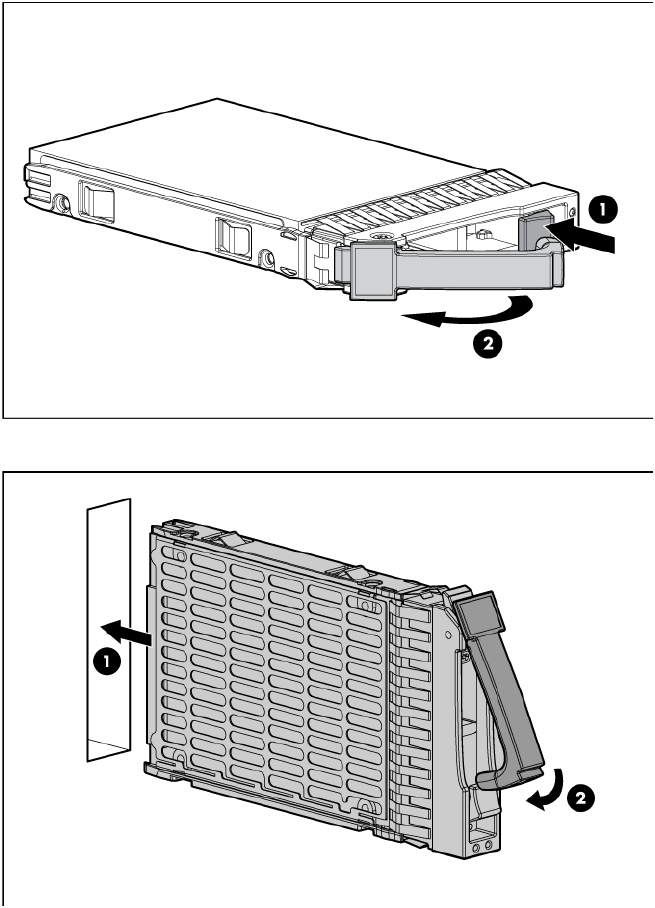 1
2
1
2