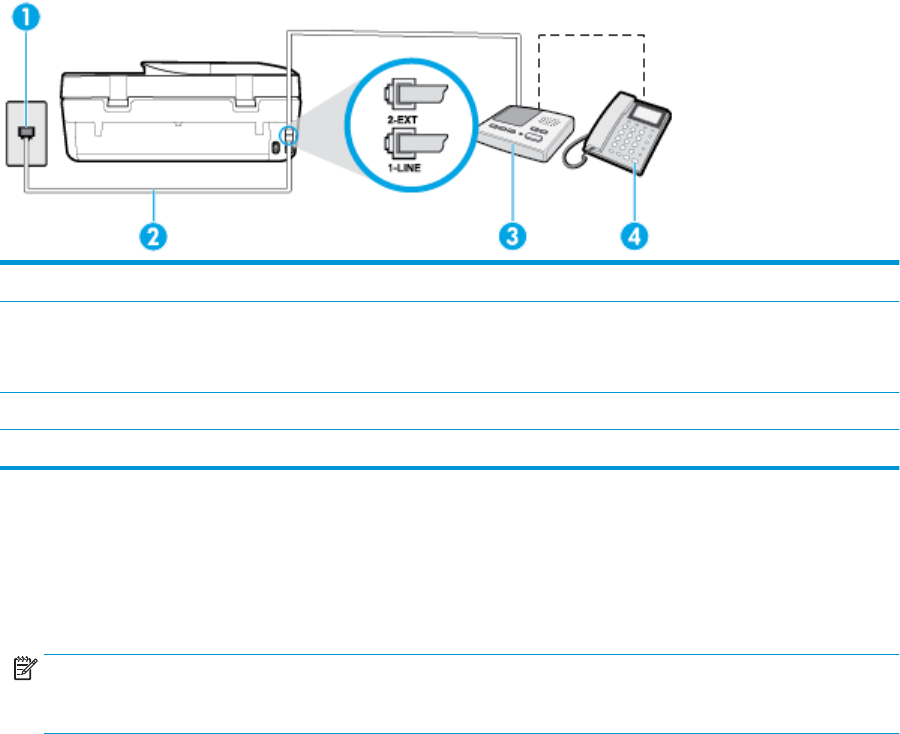 1

2-EXT

1-LINE

2

3

4