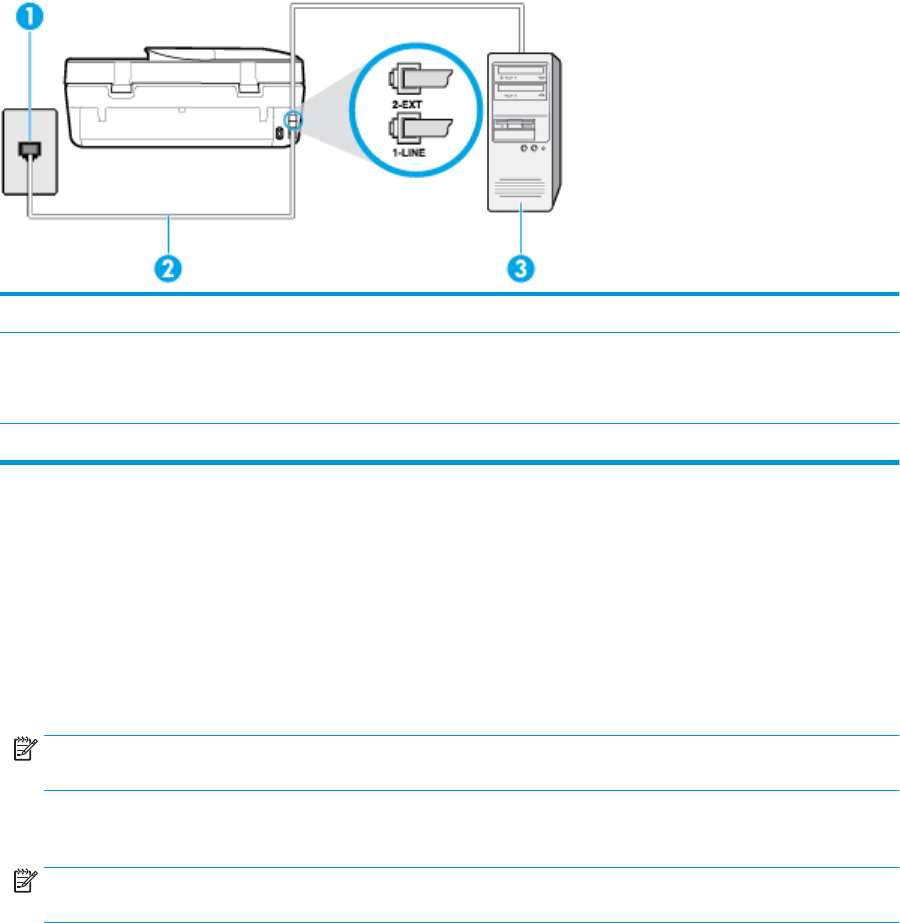 1

2-EXT

1-LINE

2

3