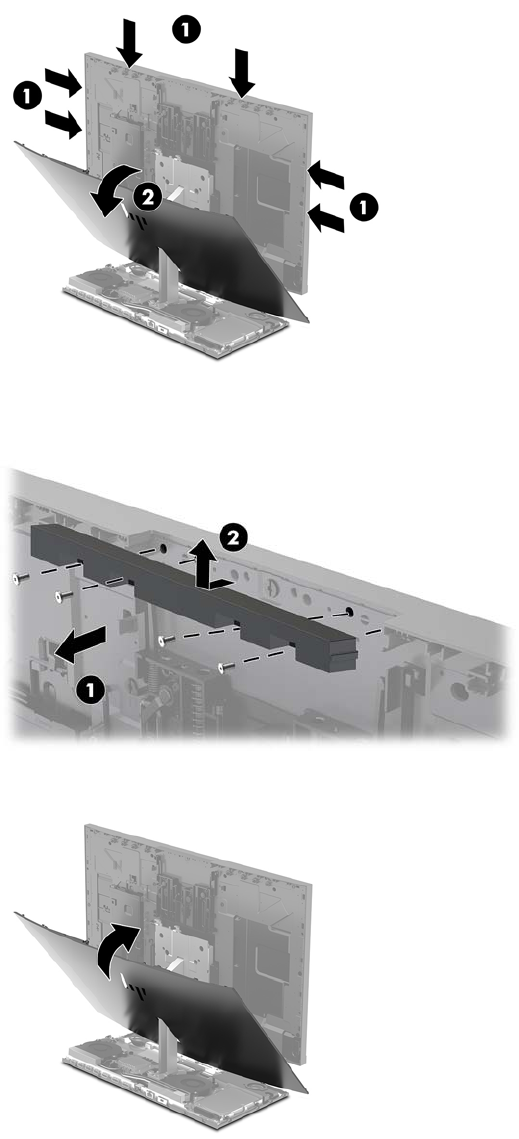 1
1
2
1
2
1