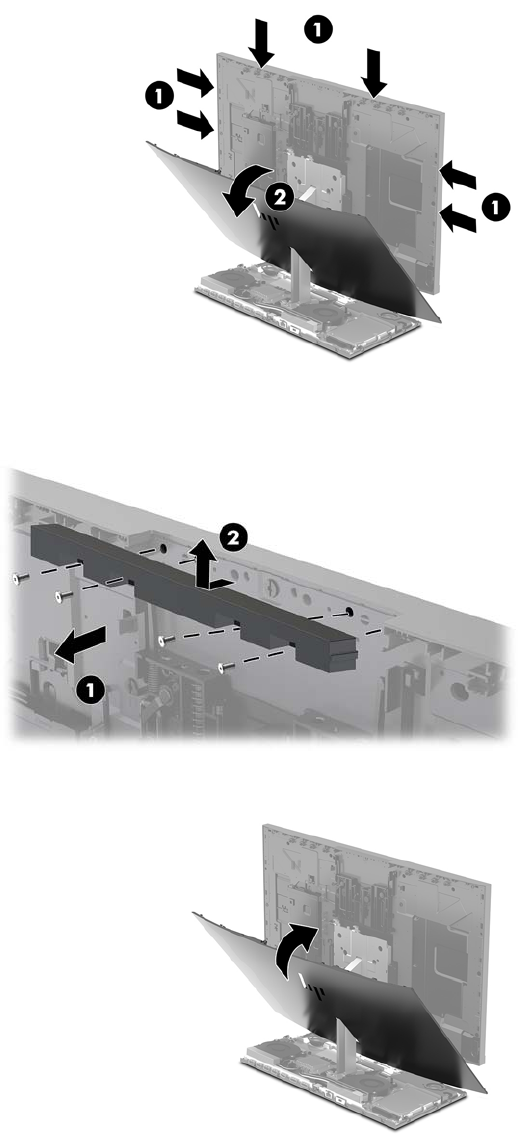 1
1
1
2
2
1