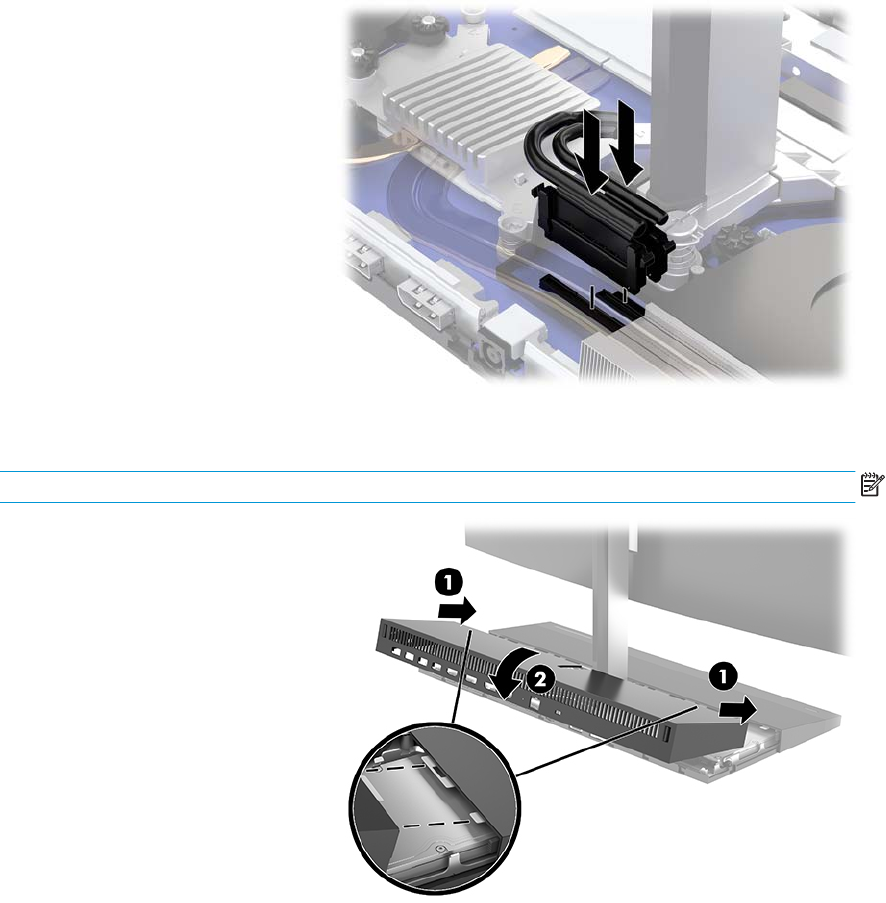 1

2

1