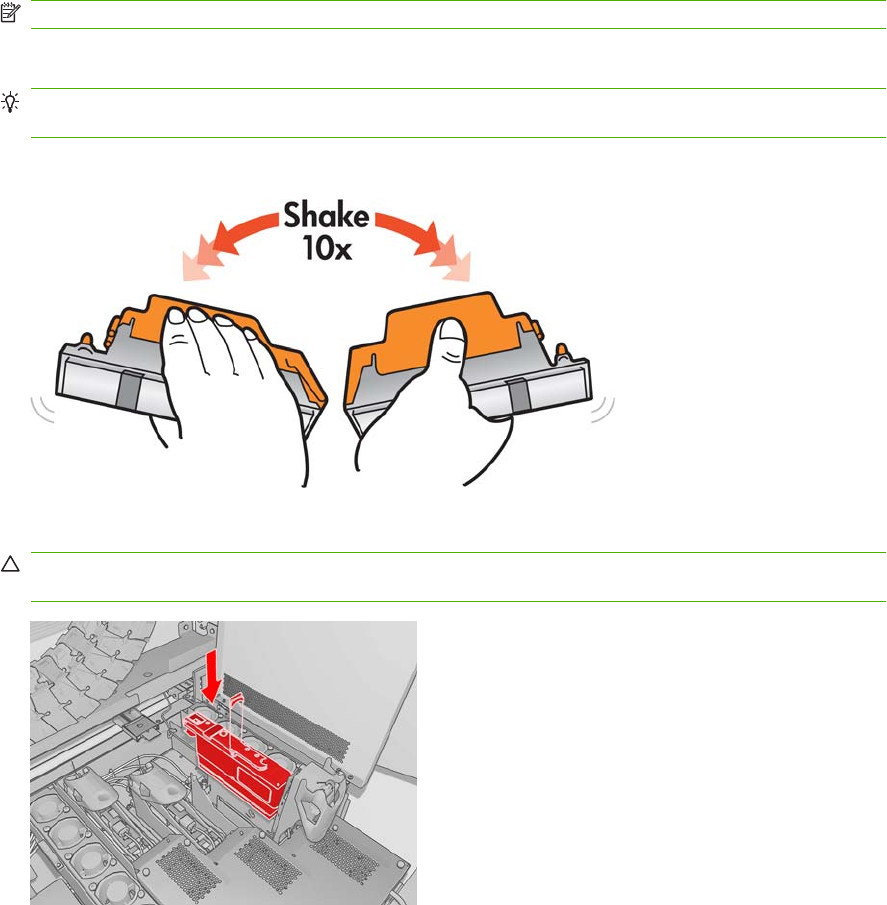 Shake
10x