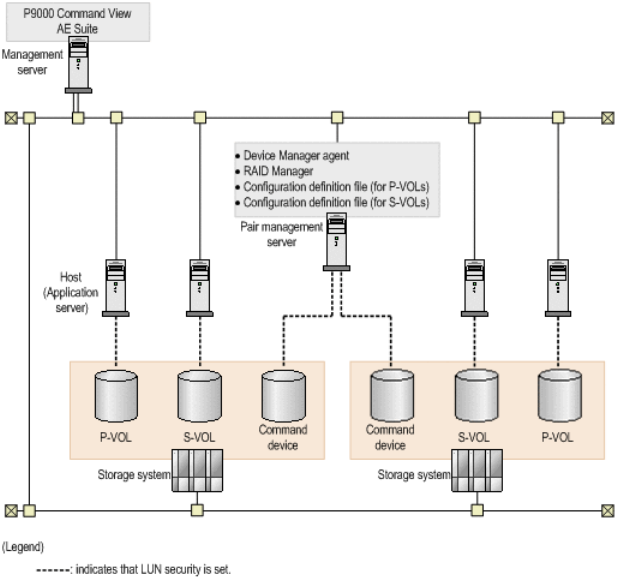 P9000 Command View AE Suite

Management server

• Device Manager agent
• RAID Manager
• Configuration definition file (for P-VOLs)
• Configuration definition file (for S-VOLs)

Pair management server

Host (Application server)

P-VOL

S-VOL

Command device

Storage system

Command device

S-VOL

P-VOL

Storage system

(Legend)

------: indicates that LUN security is set.