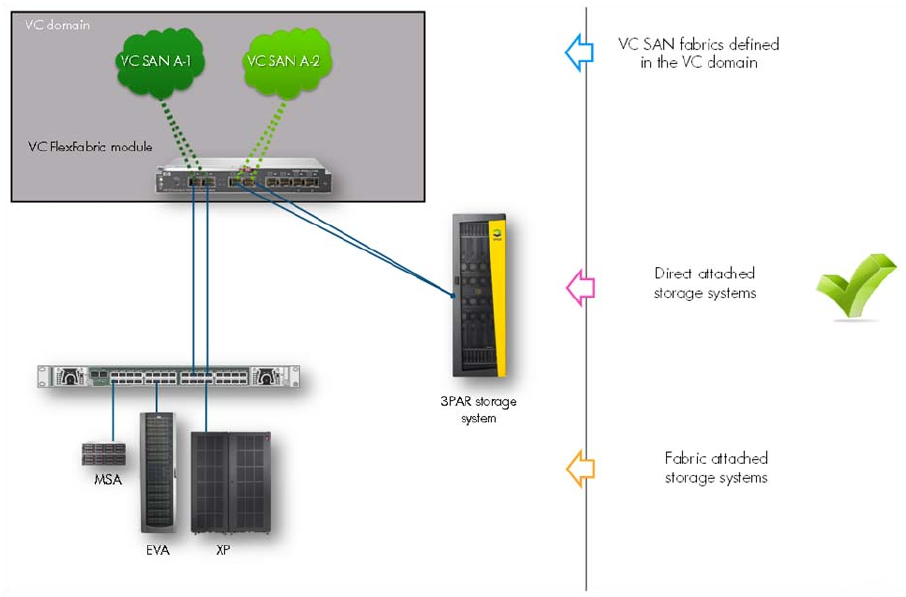 VC domain

VC SAN A-1

VC SAN A-2

VC Flexfabric module

3PAR storage system

MSA

EVA

XP

VC SAN fabrics defined in the VC domain

Direct attached storage systems

Fabric attached storage systems