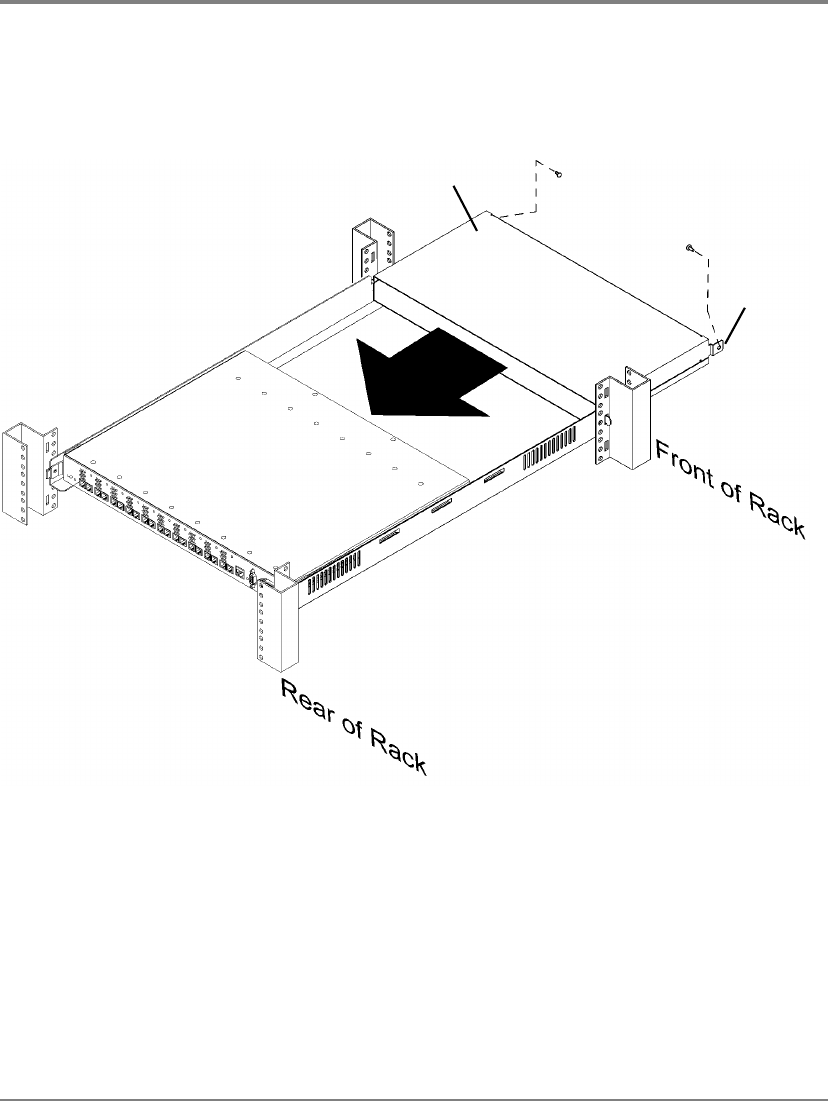 Front of Rack

Rear of Rack