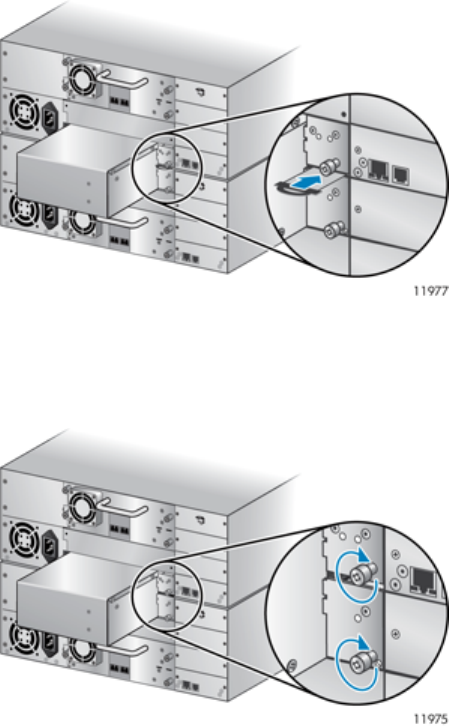 11977

11975