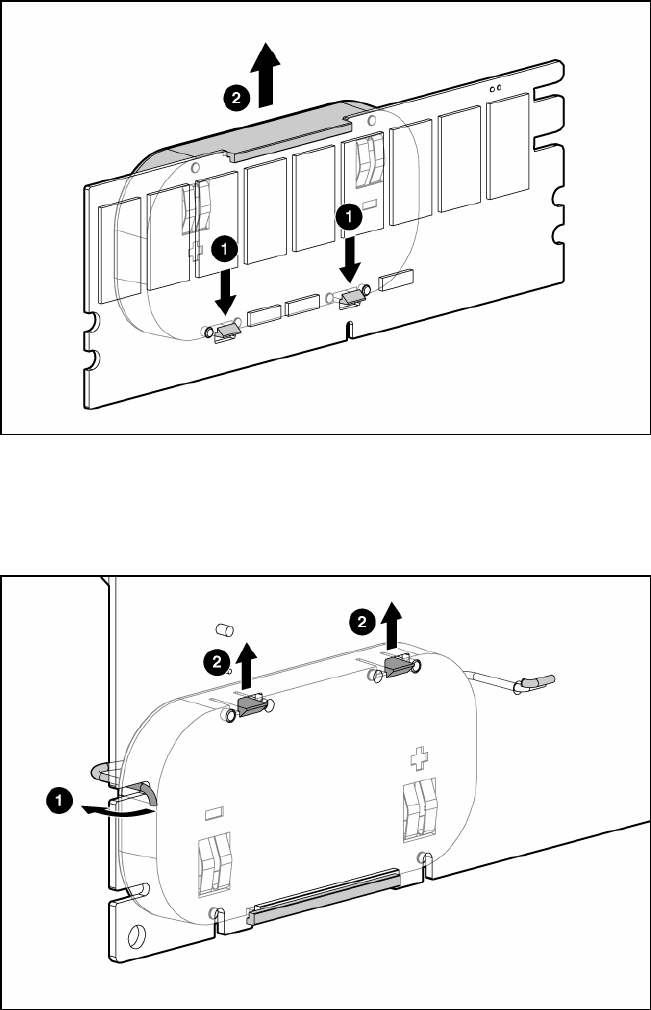 2
1
1

2
2
1