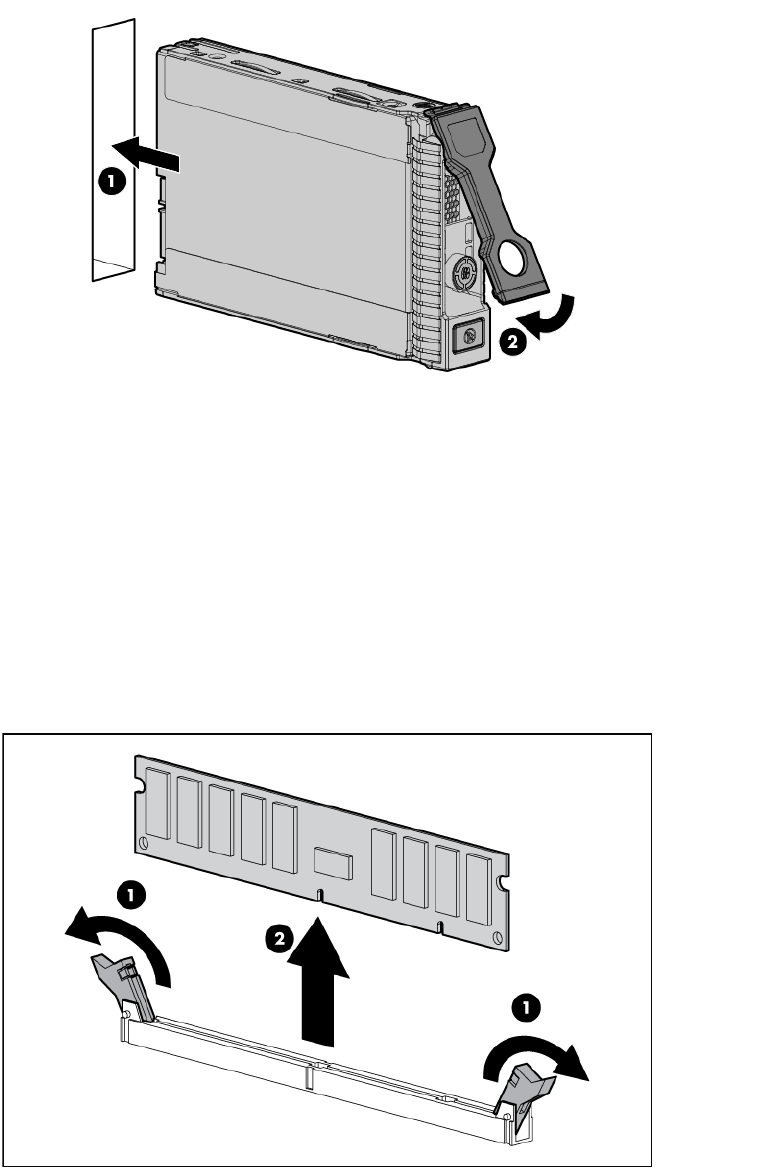 1
2
1
2
1