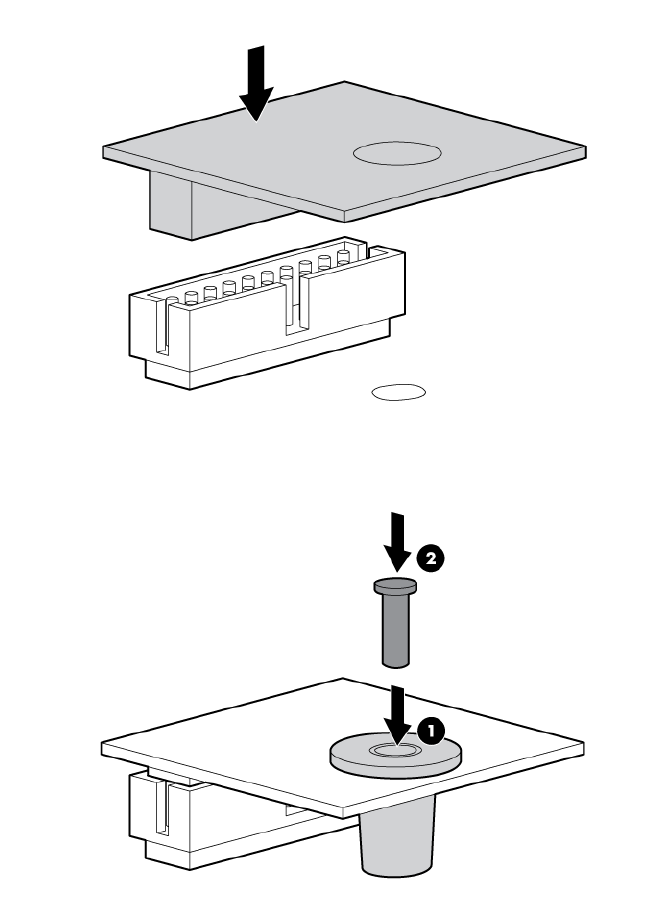 2

1