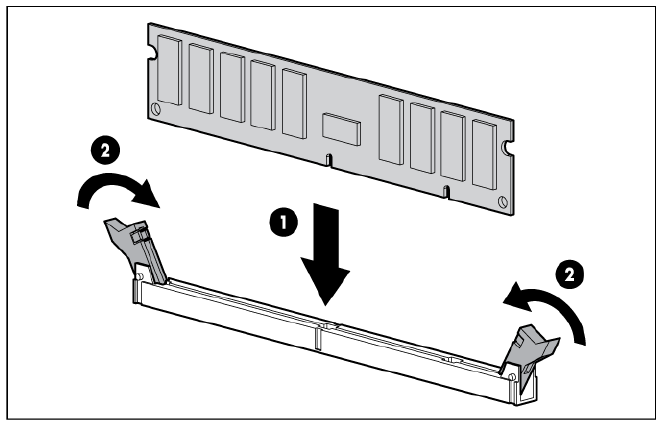 2
1
2