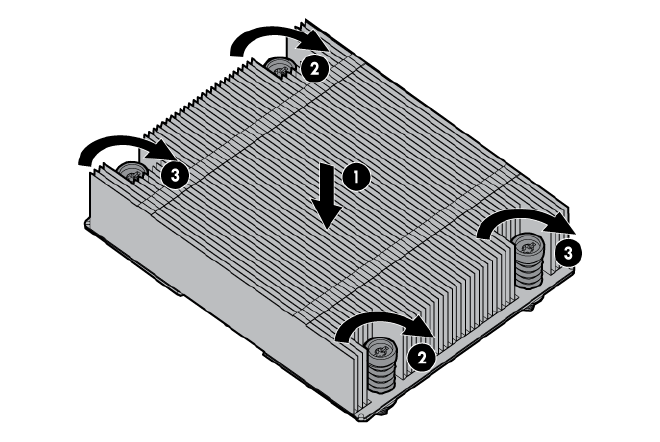 2
3
1
3
2