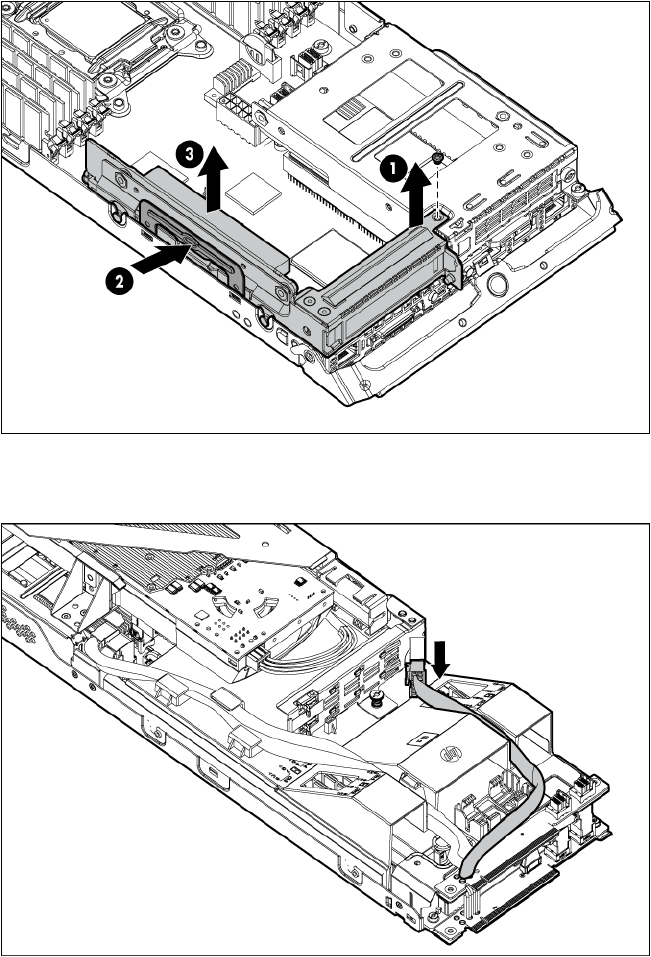 3

1

2