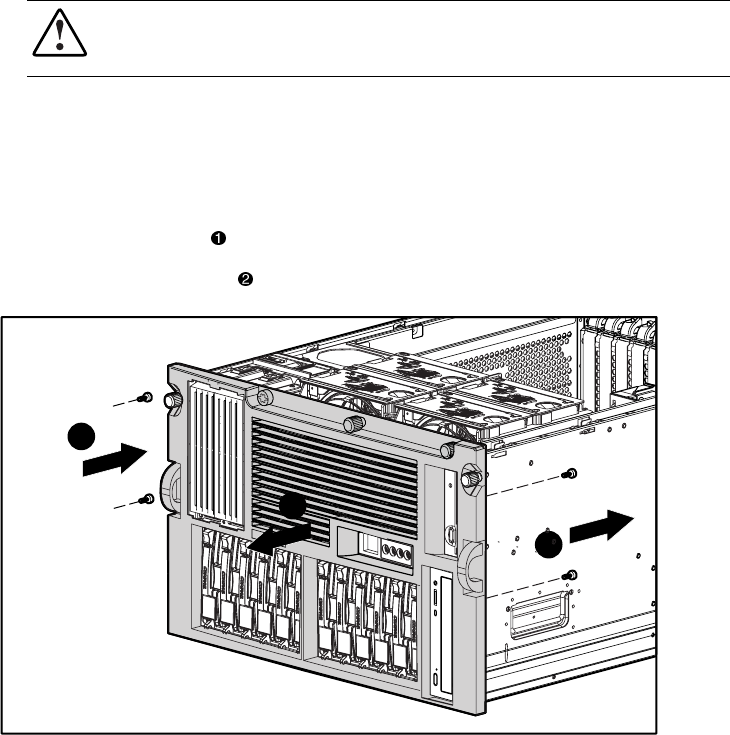 ❶

❷