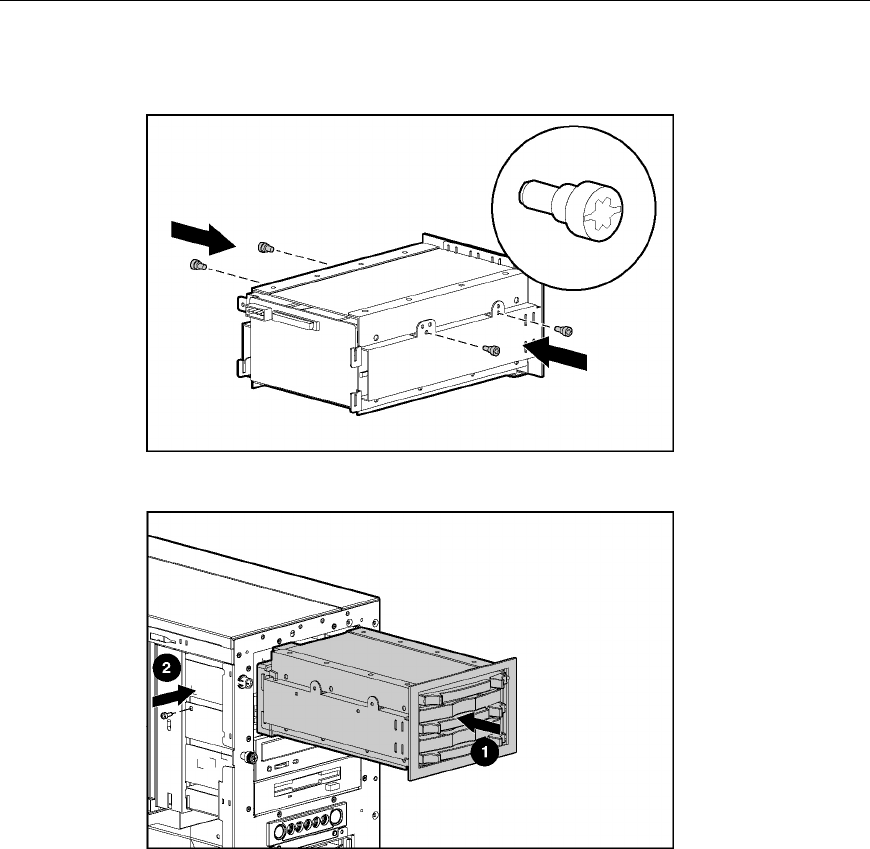 2

1