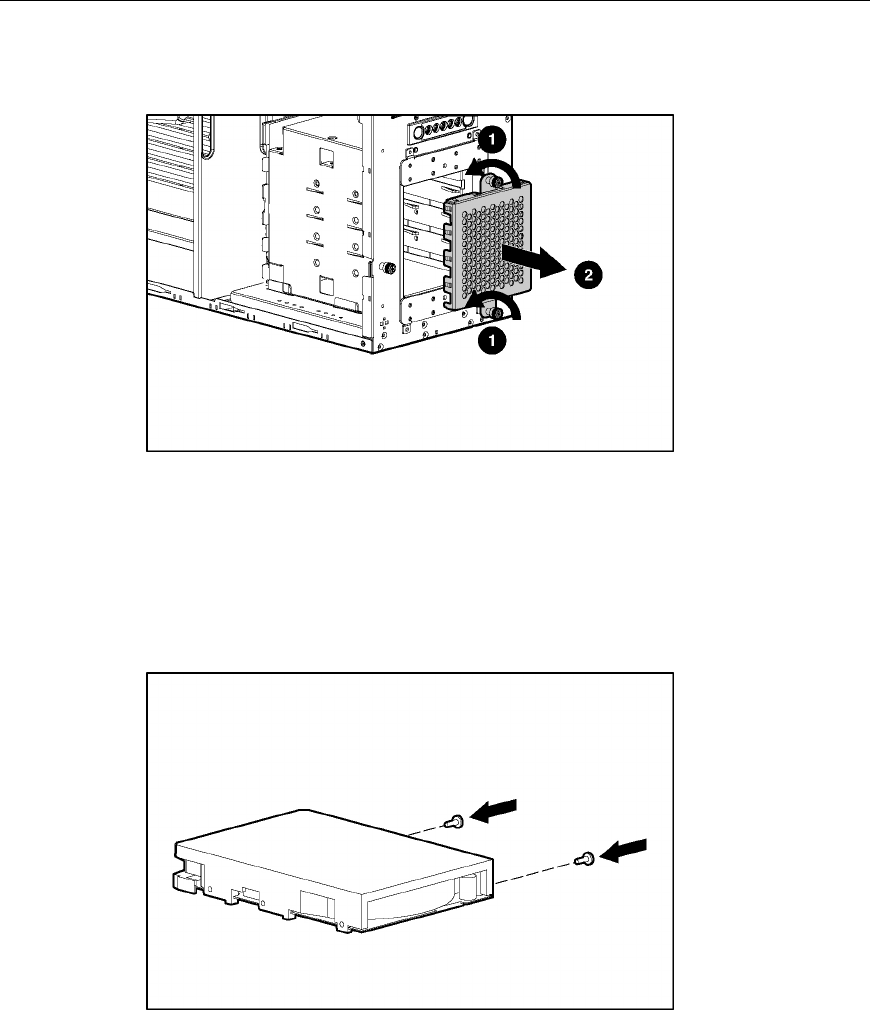 1
2
1