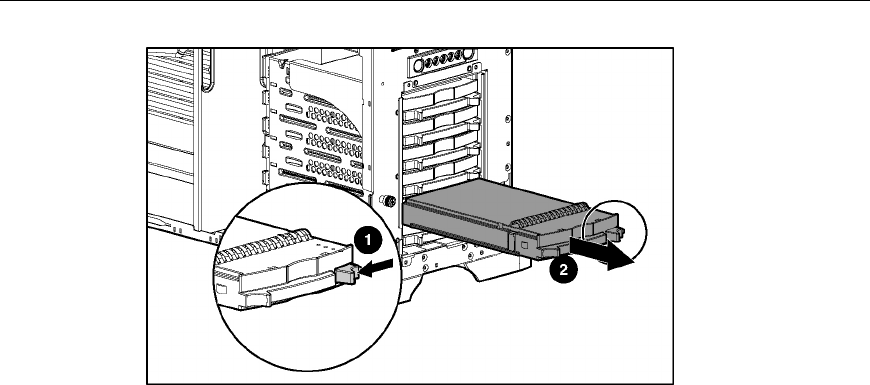 1

2