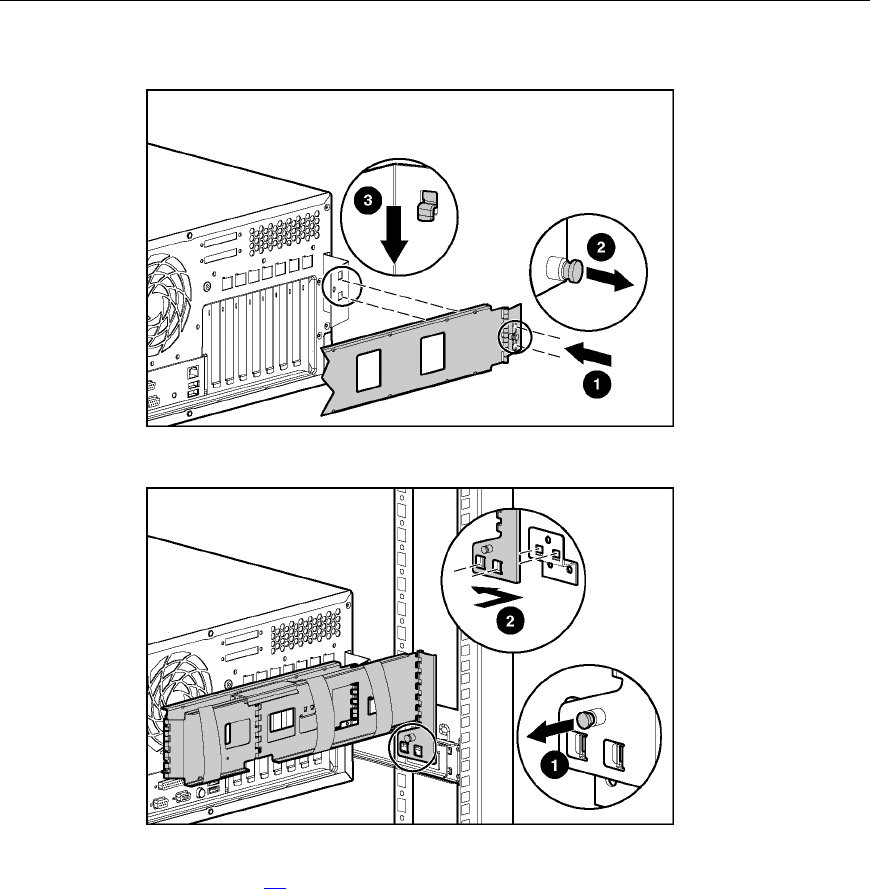 3

2

1

2

1