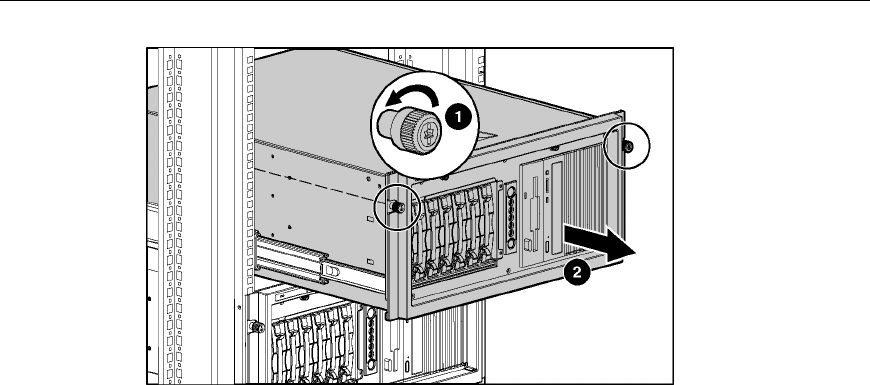 1

2