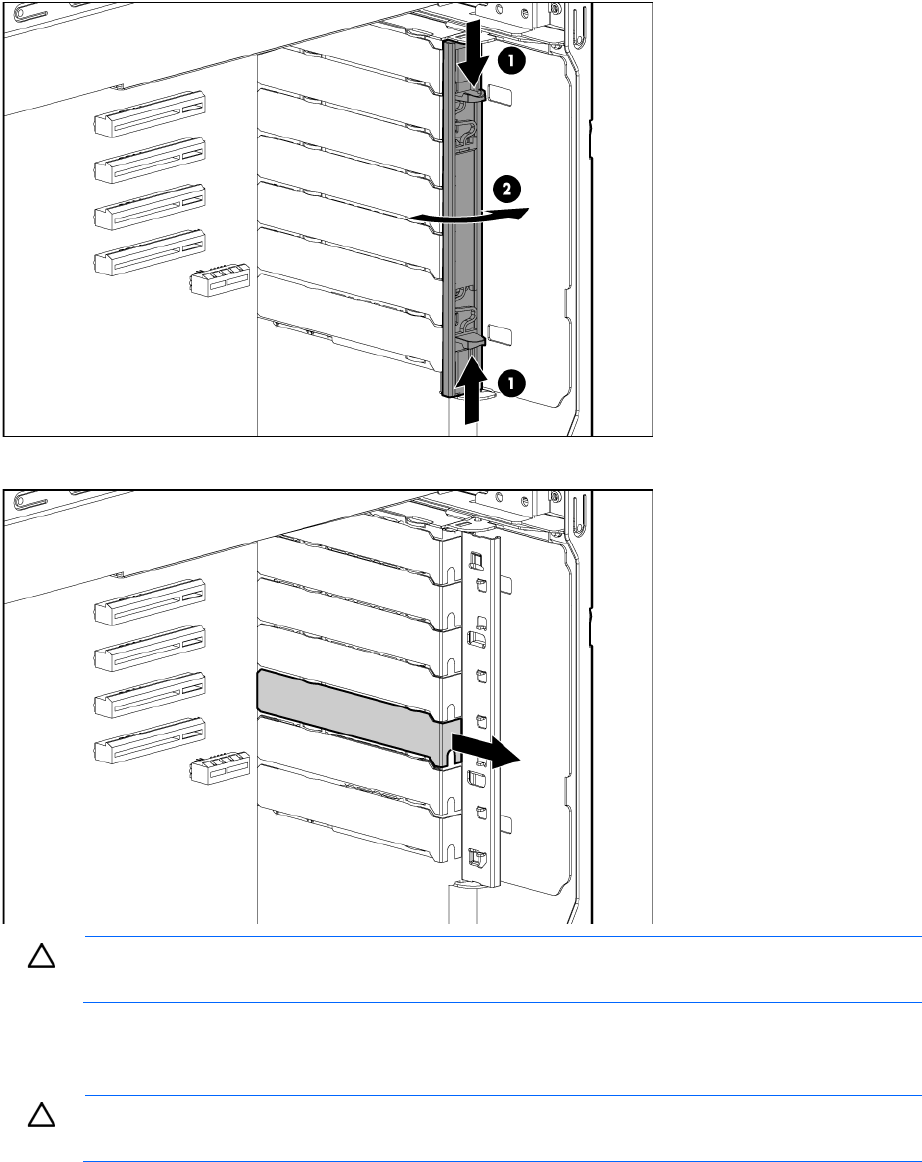 1

2

1