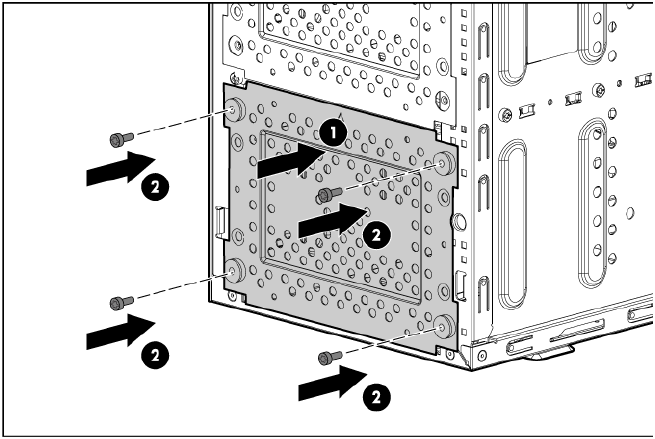 1
2
2
2
2