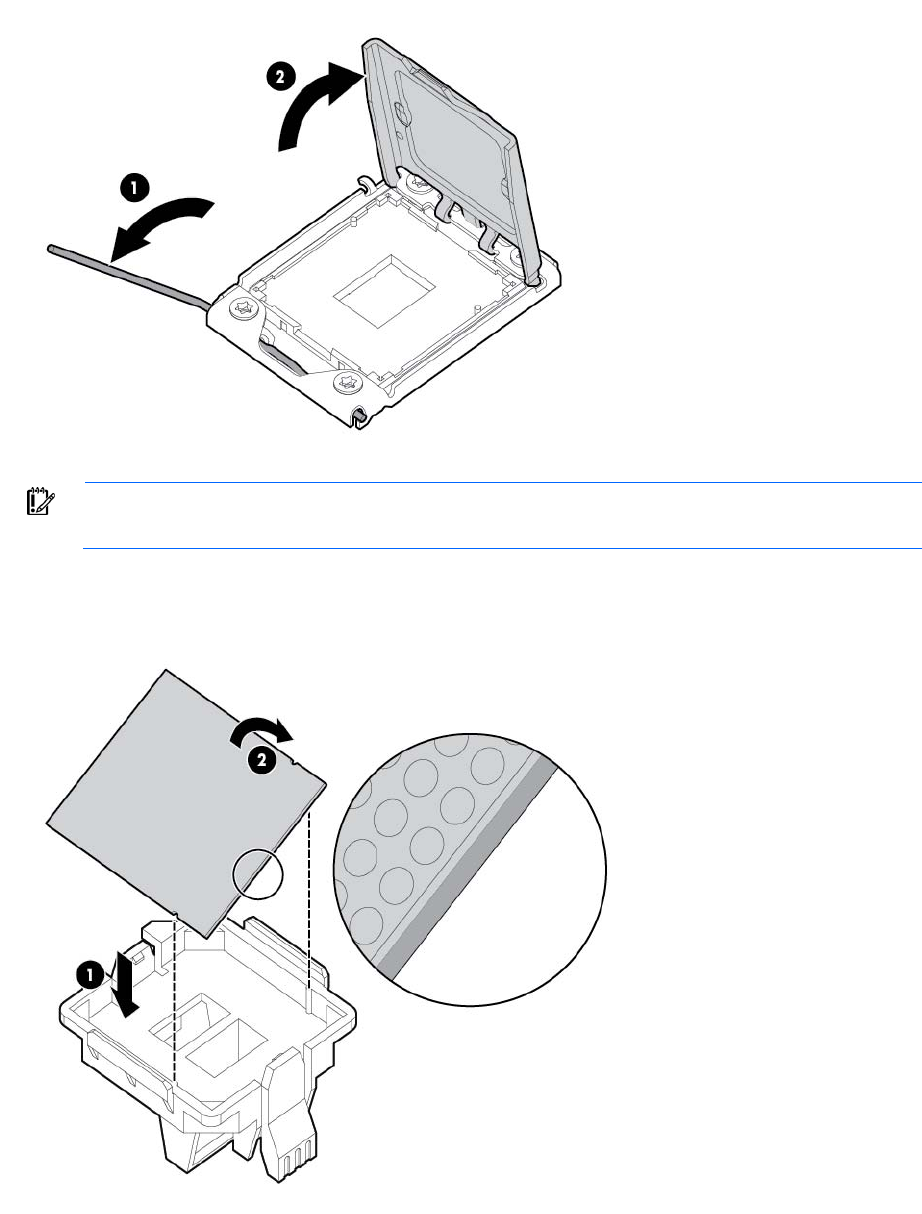 2

1

2

1