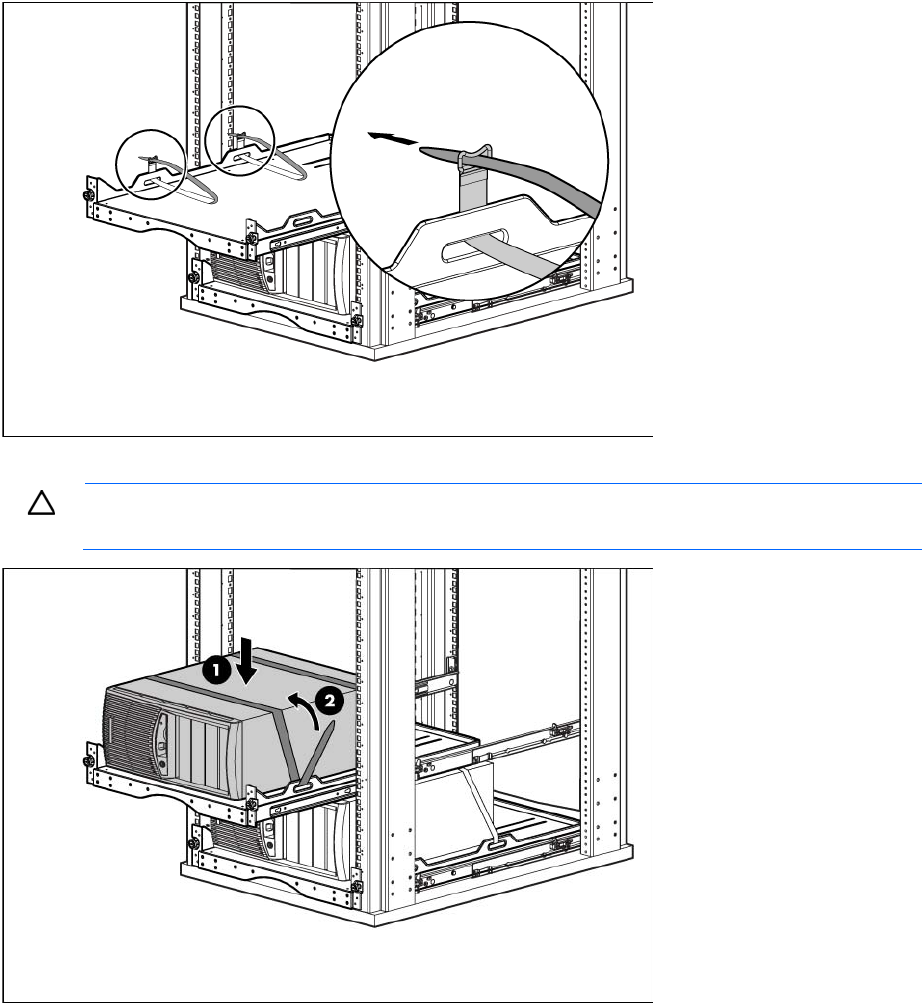 1

2