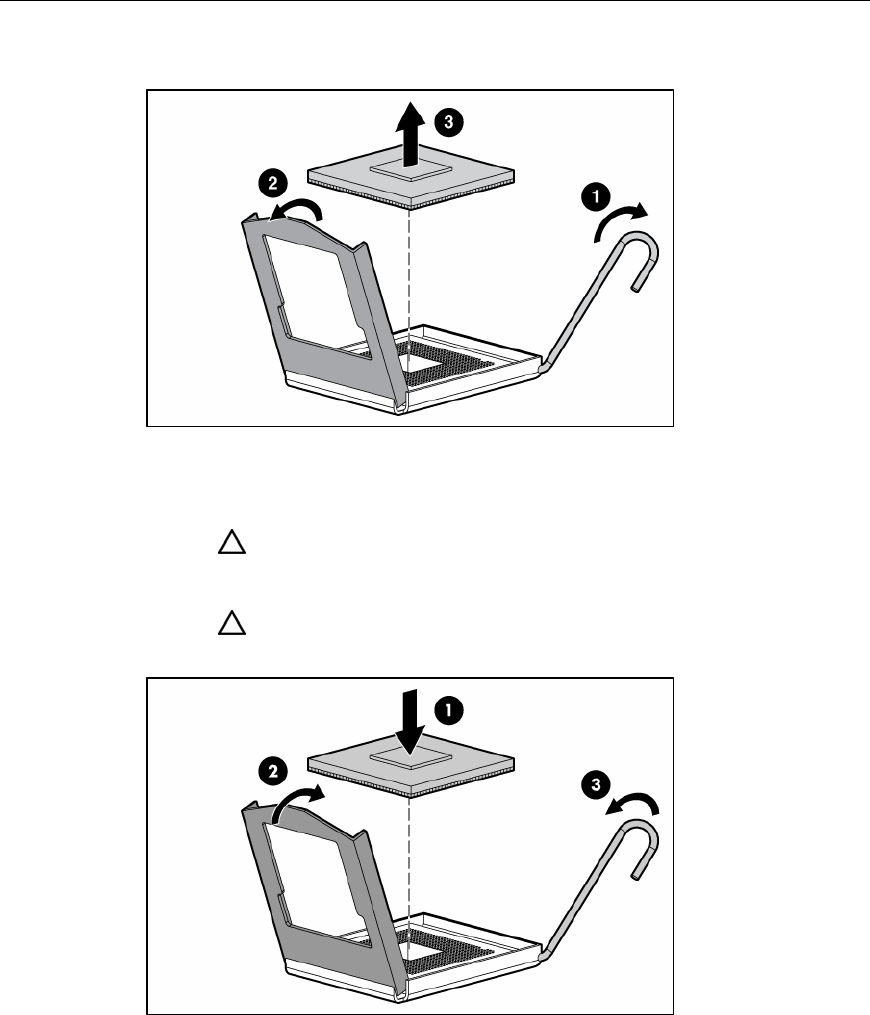 3
2
1

1
2
3