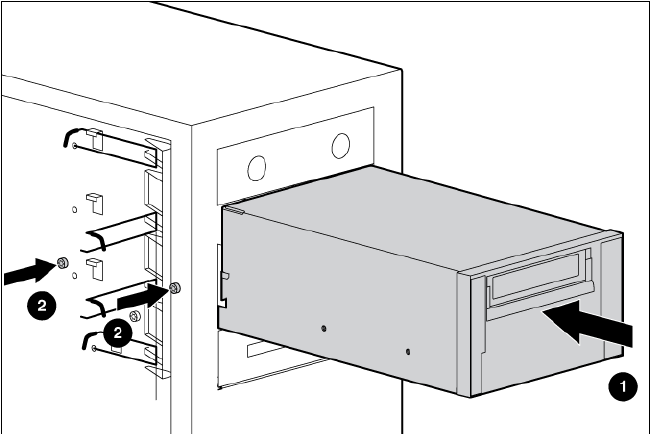 2
2
1