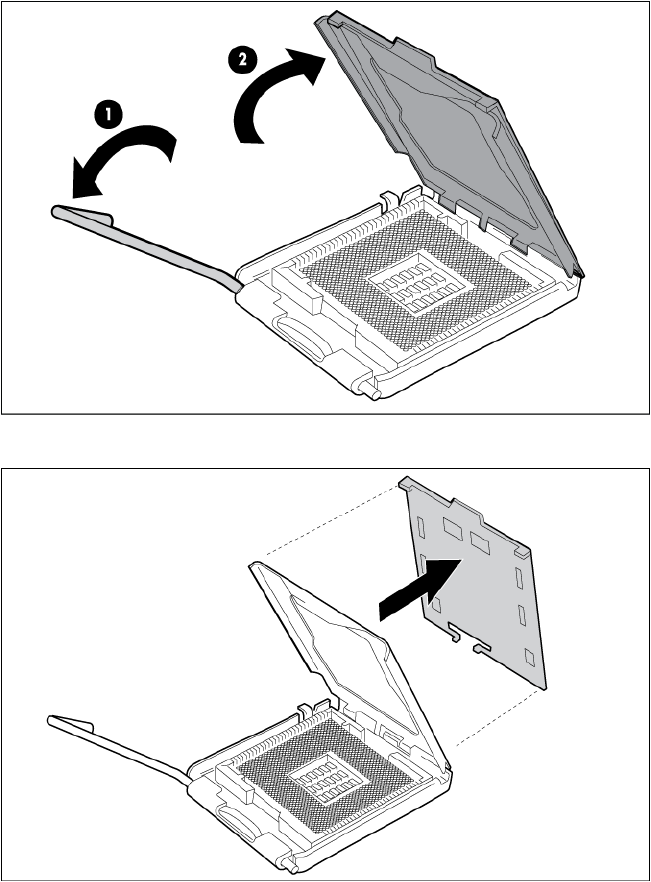 1
2