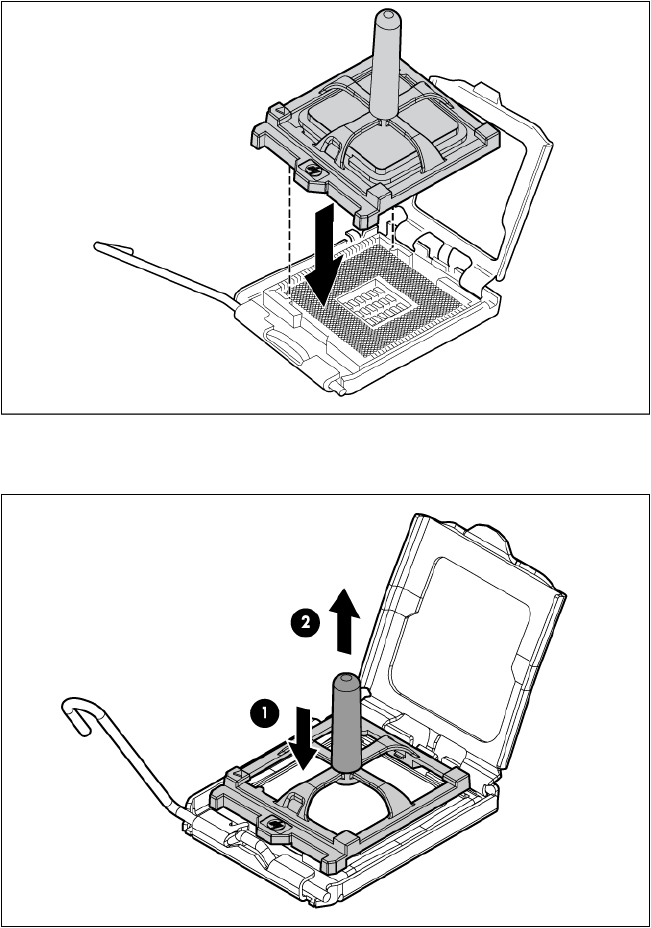 2

1