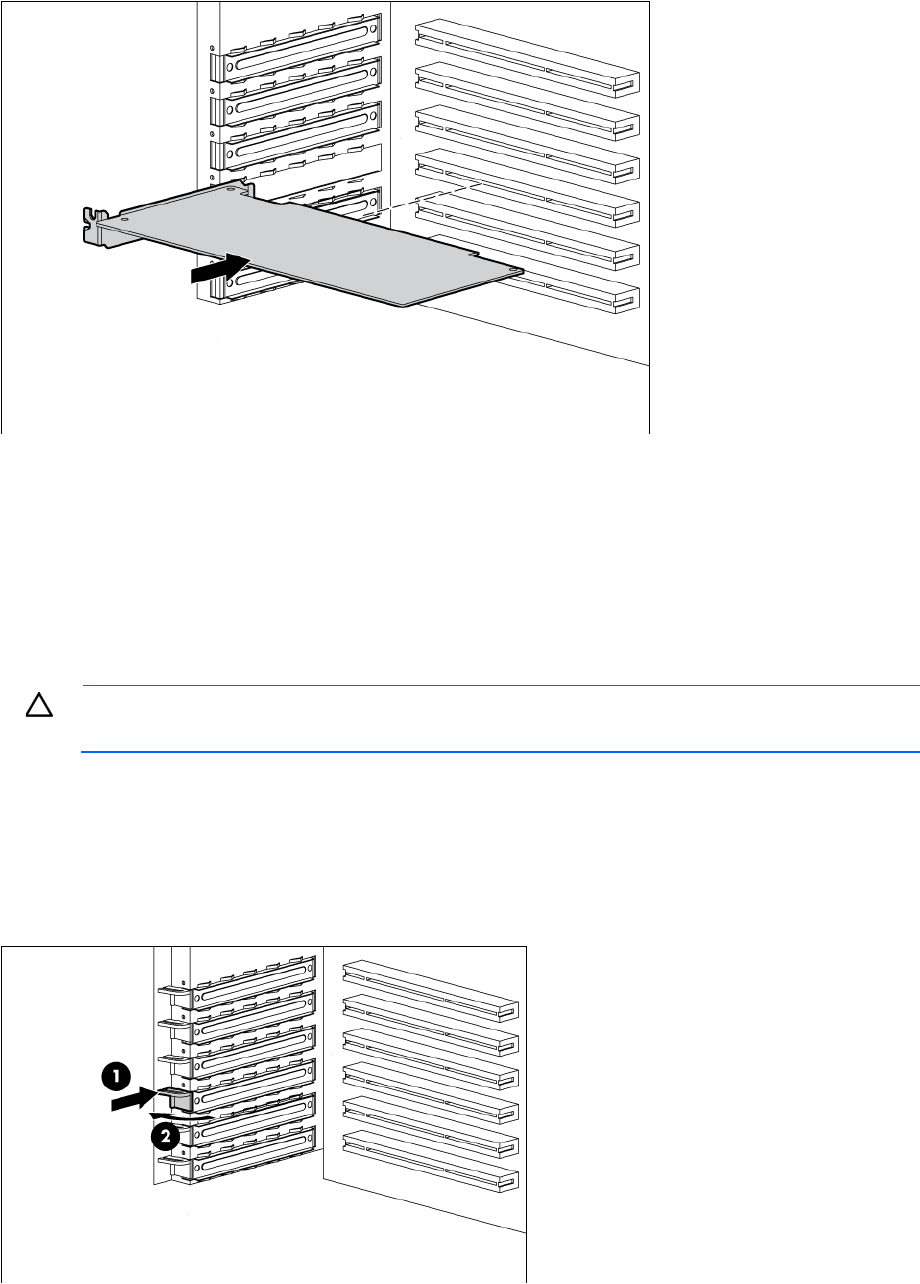 1
2