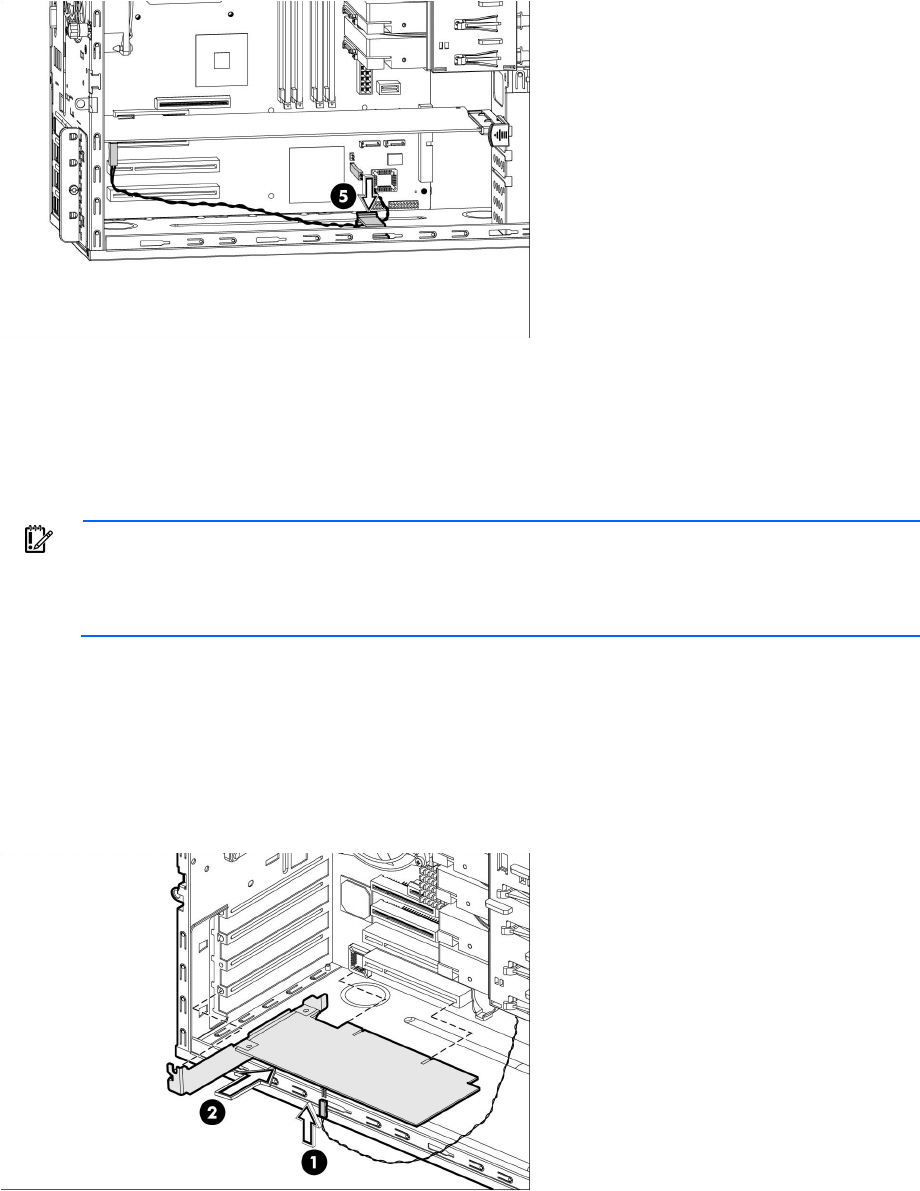 5

2

1