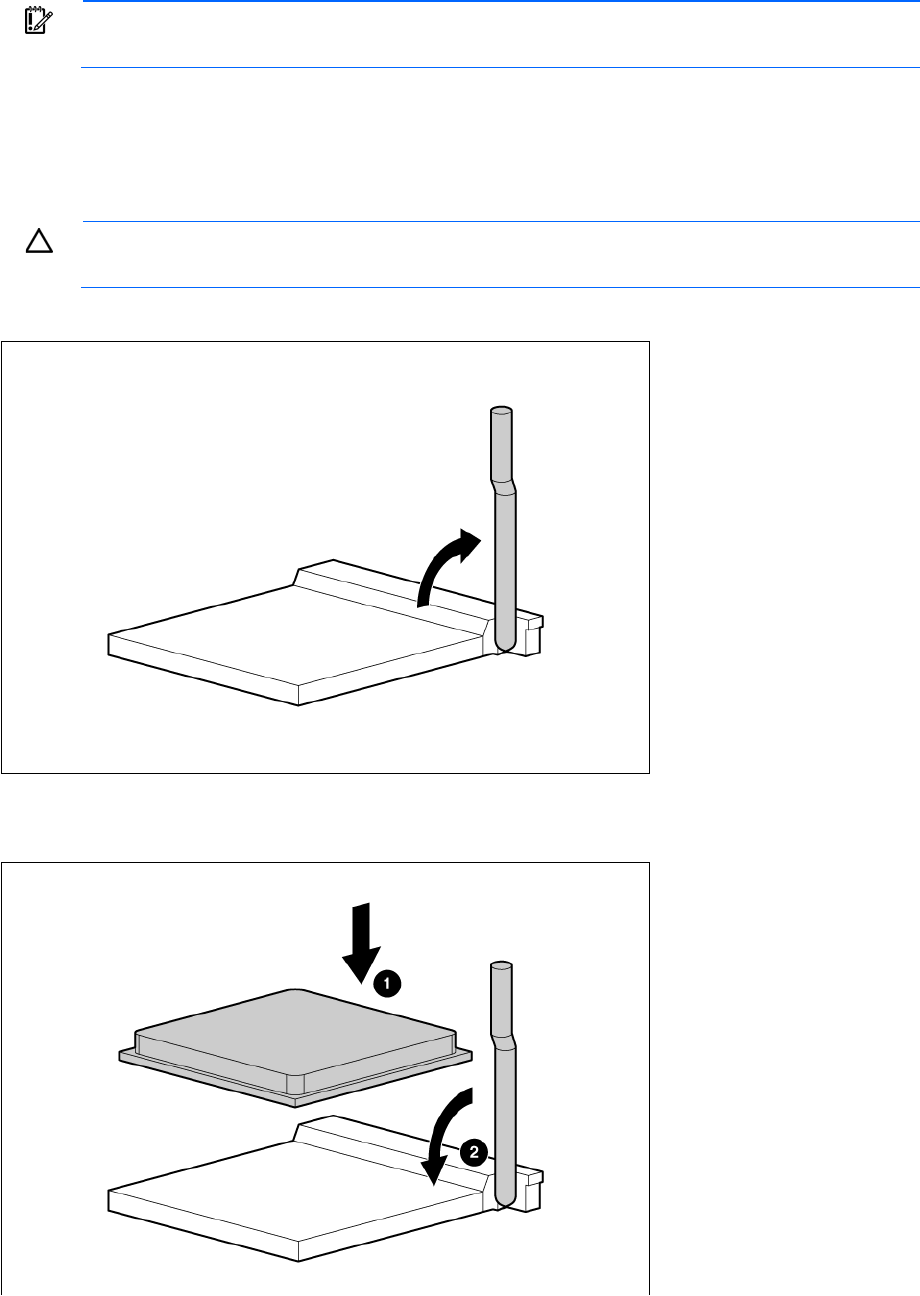 1

2