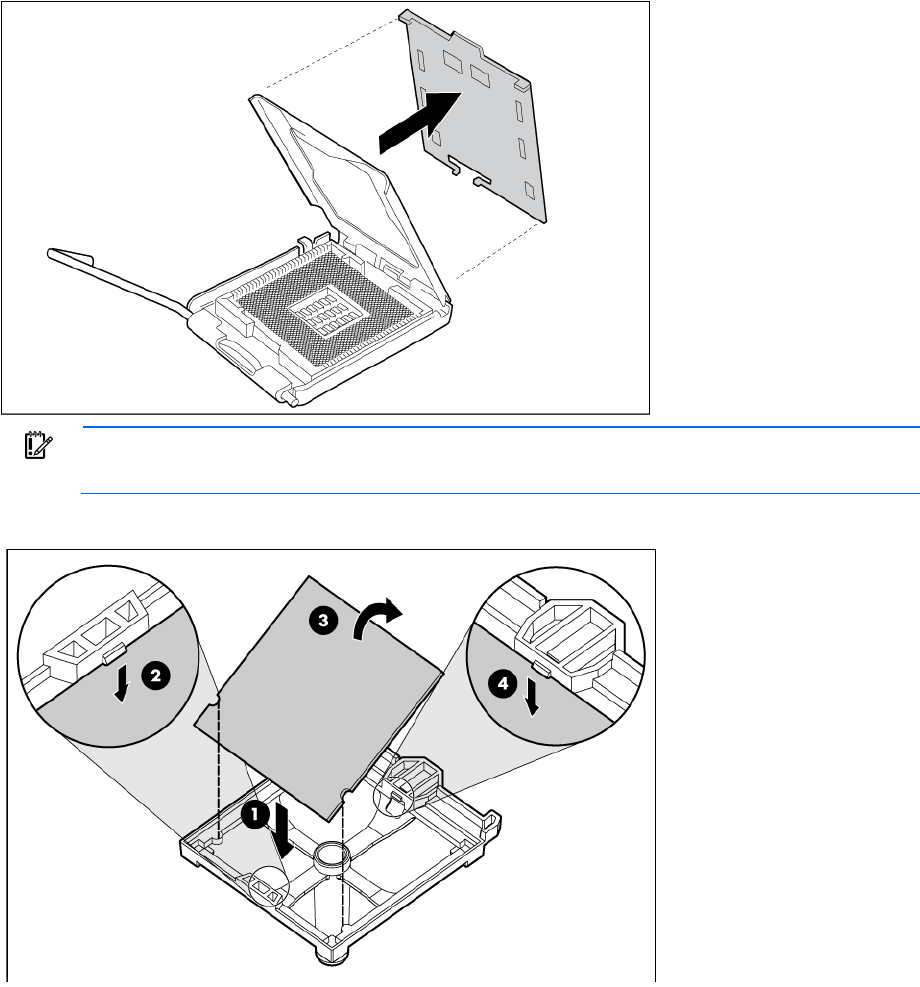 3

2

4

1