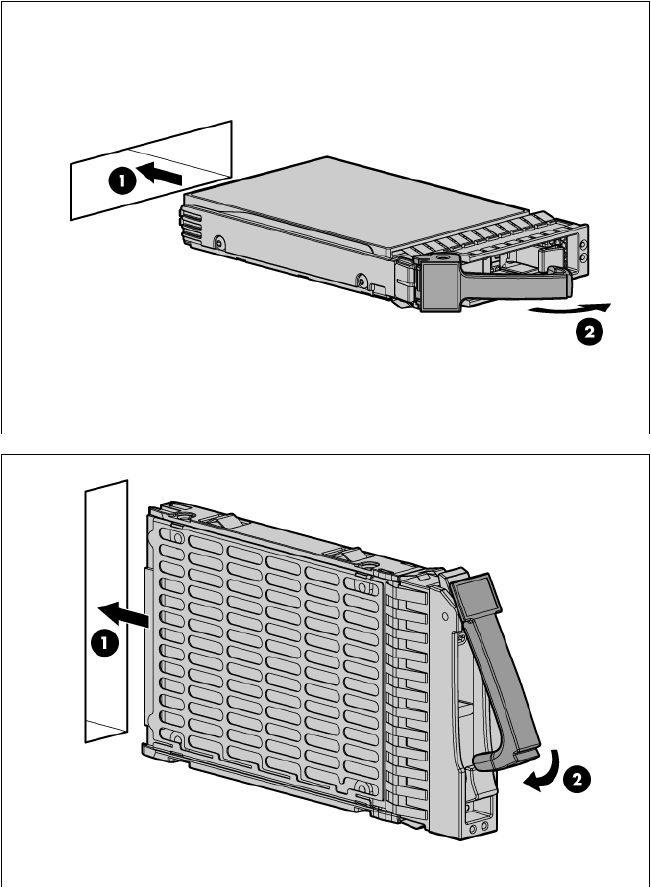 1
2
1
2