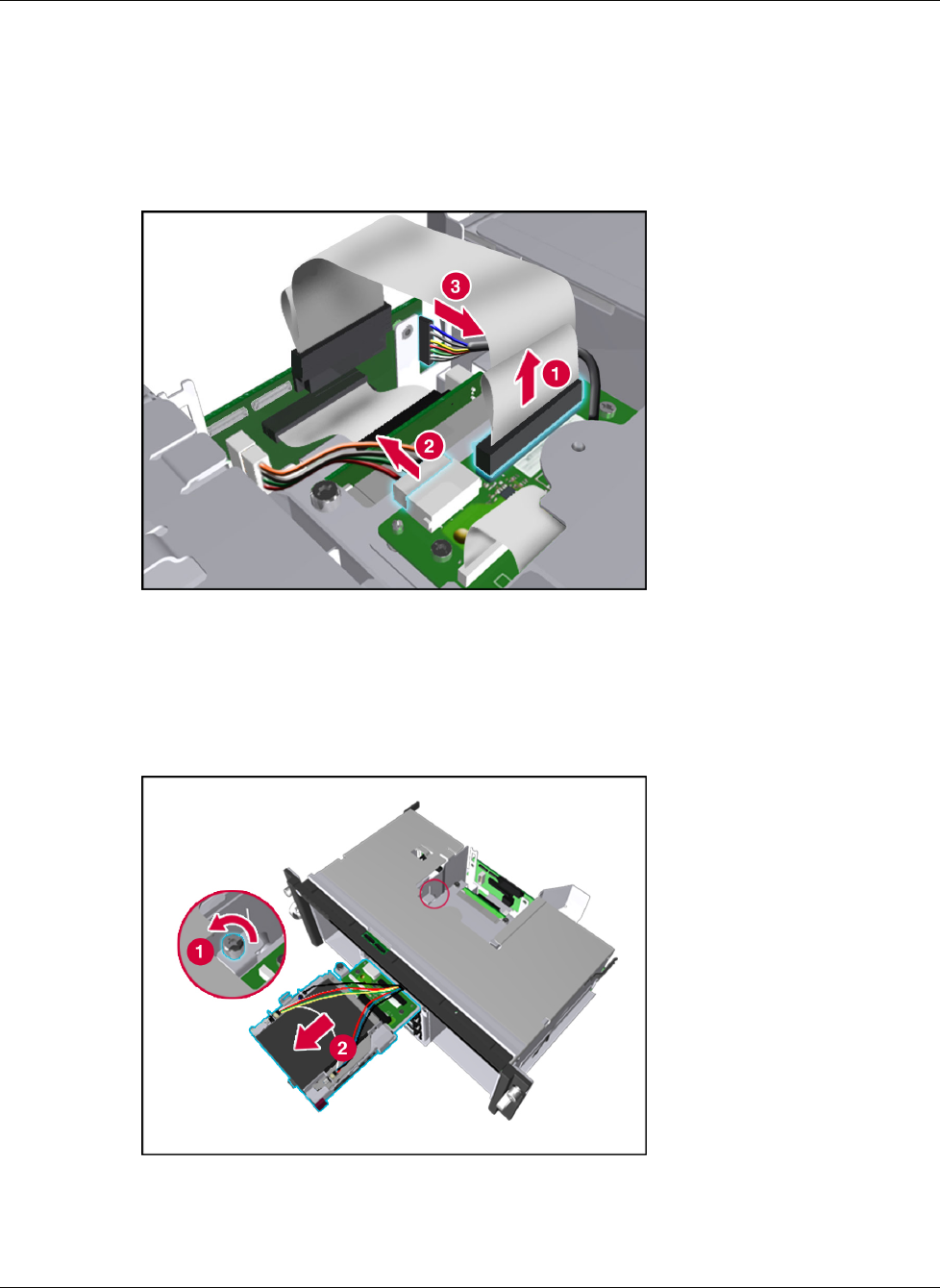 3

1

2

1

2