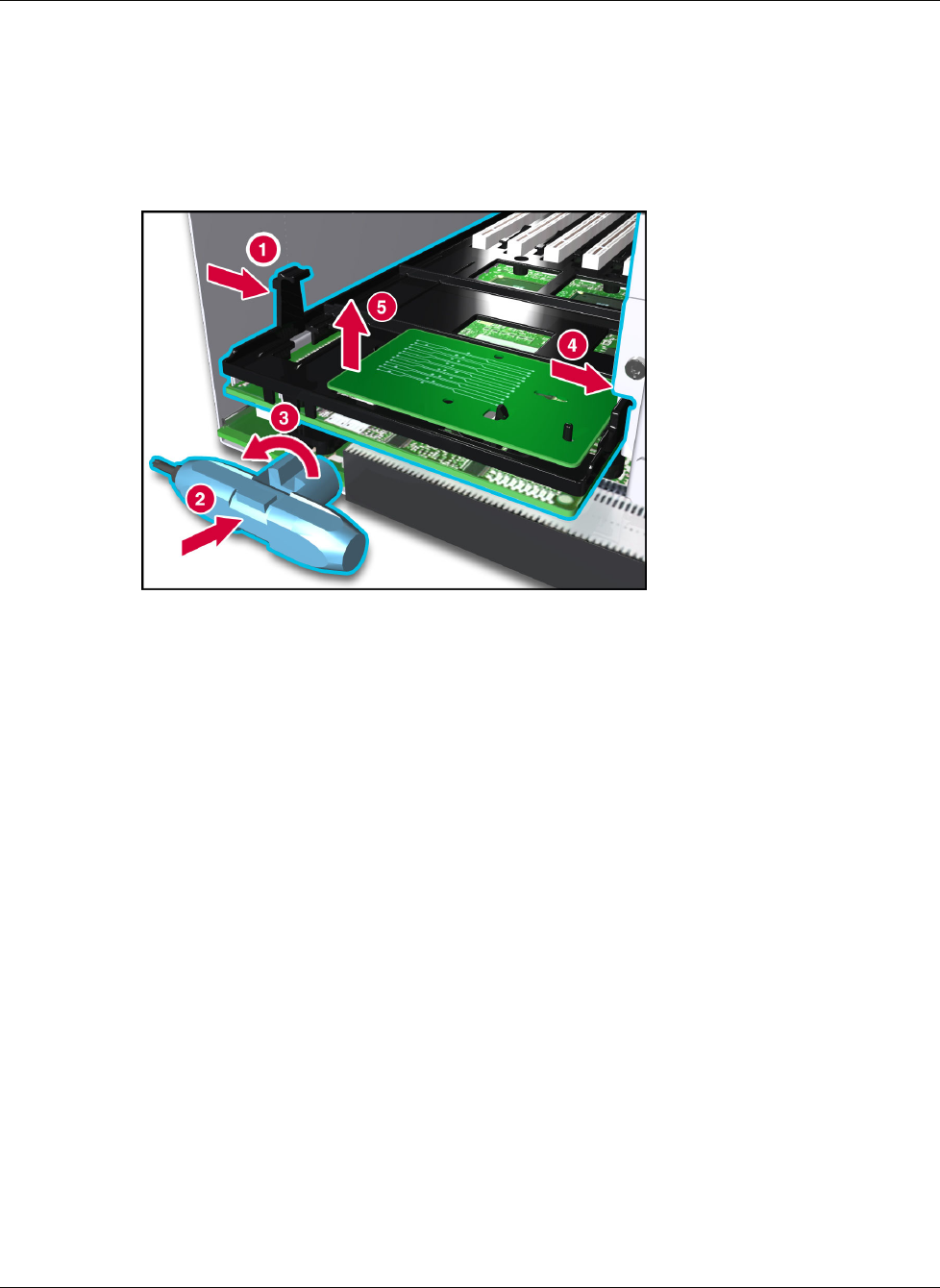 1
5
4
3
2