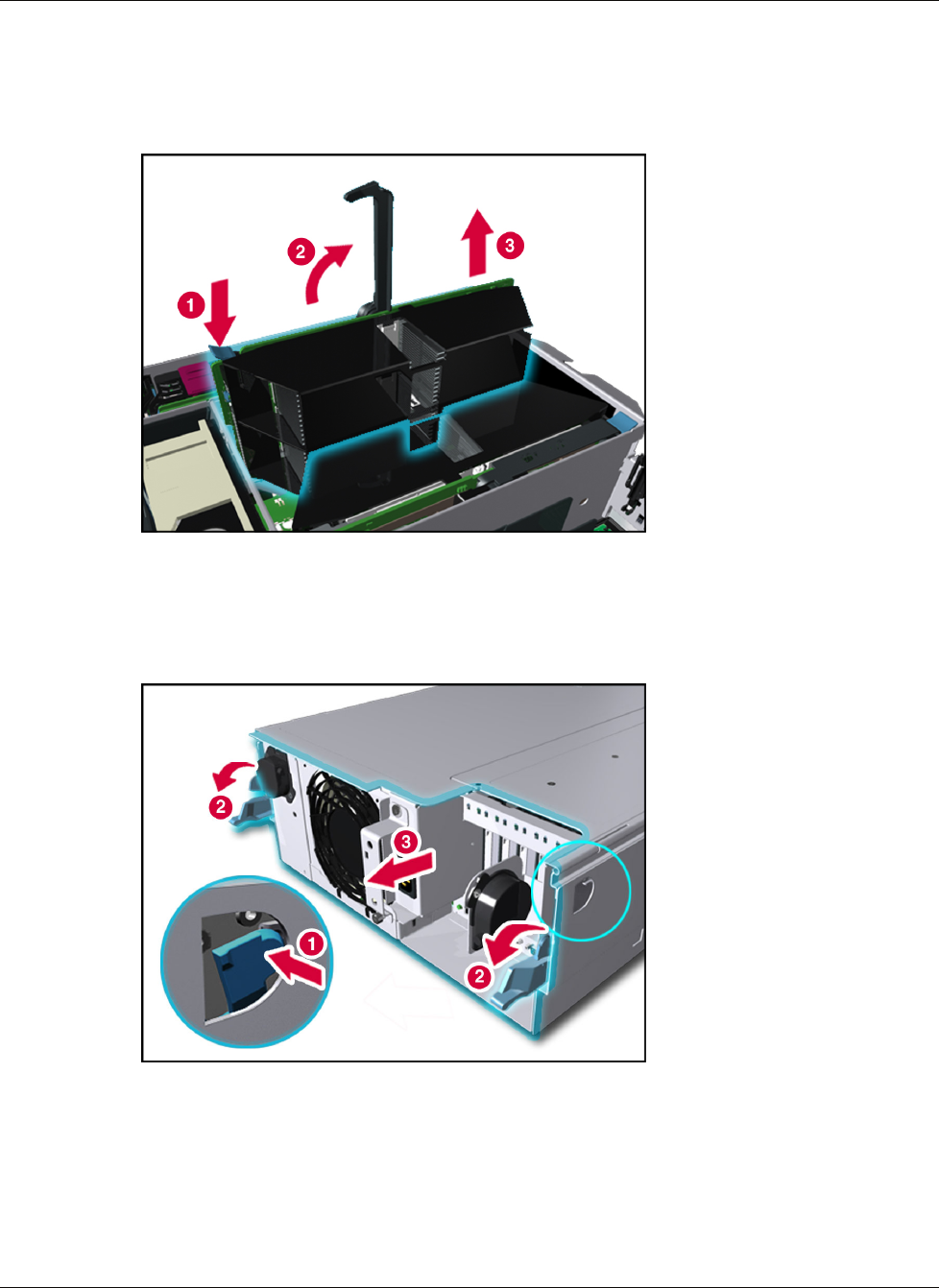 1

2

3

2

3

1

2