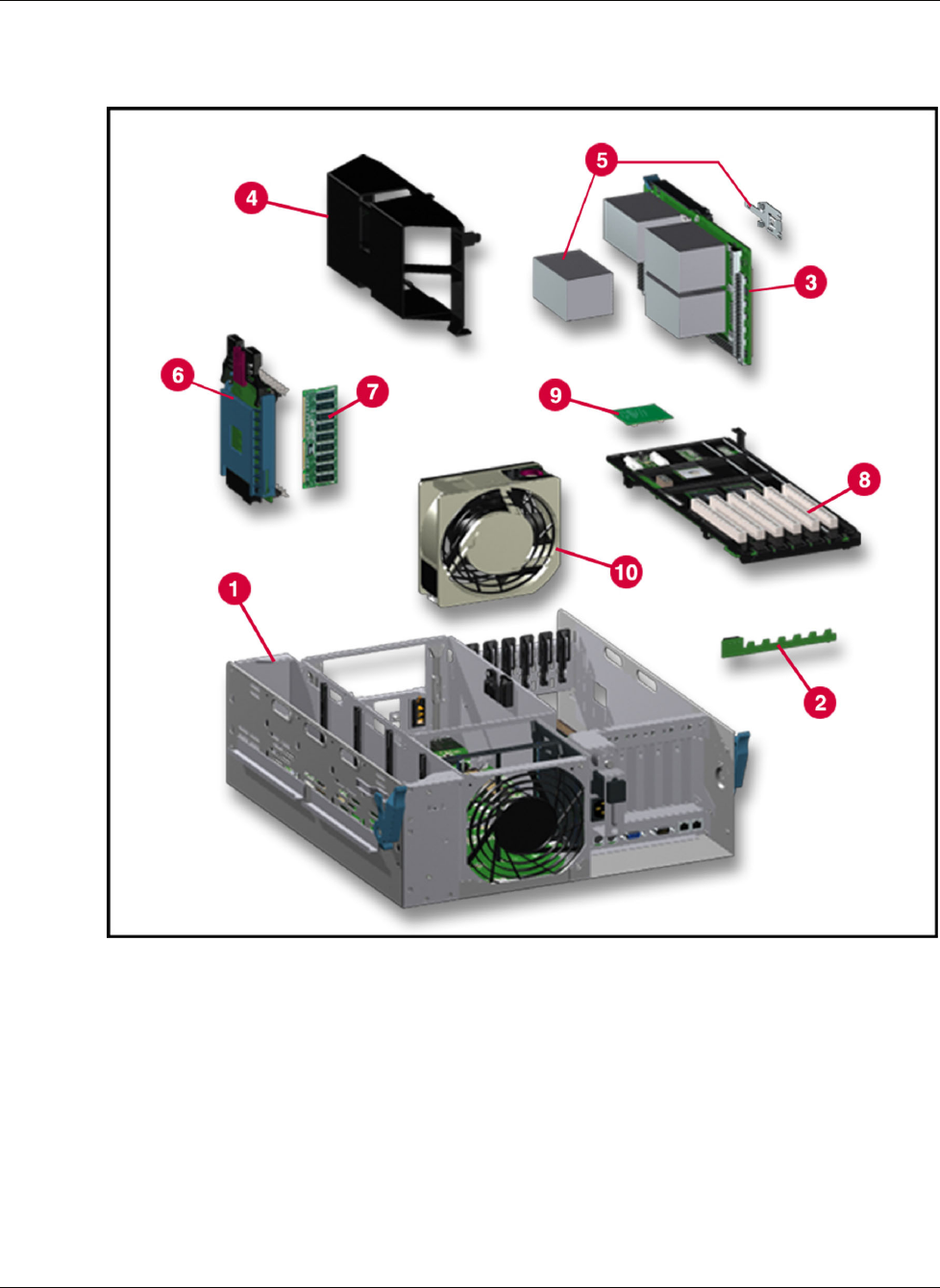 4

5

3

6

7

9

8

10

1

2