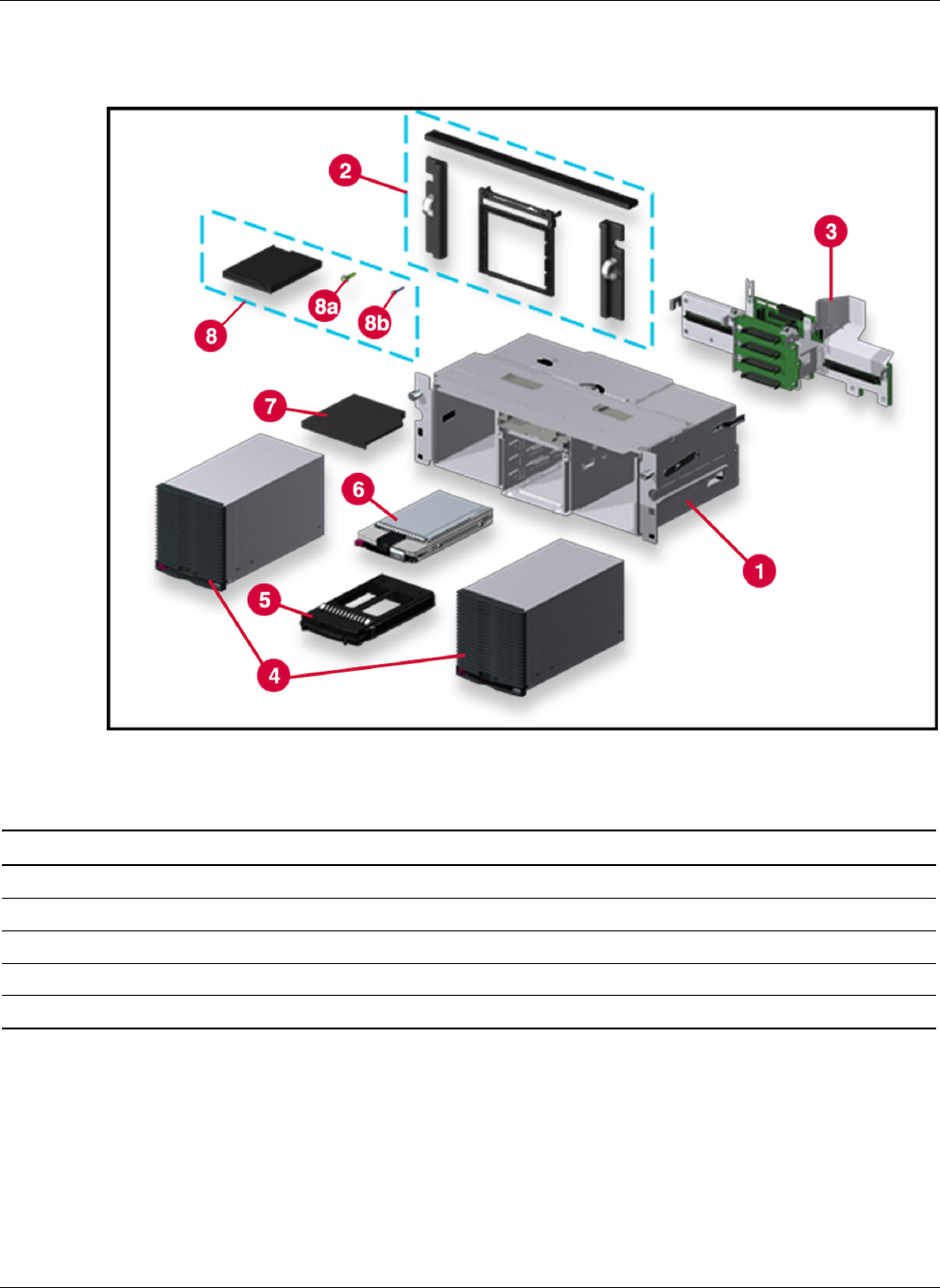 2

3

8a

8b

8

7

6

1

5

4