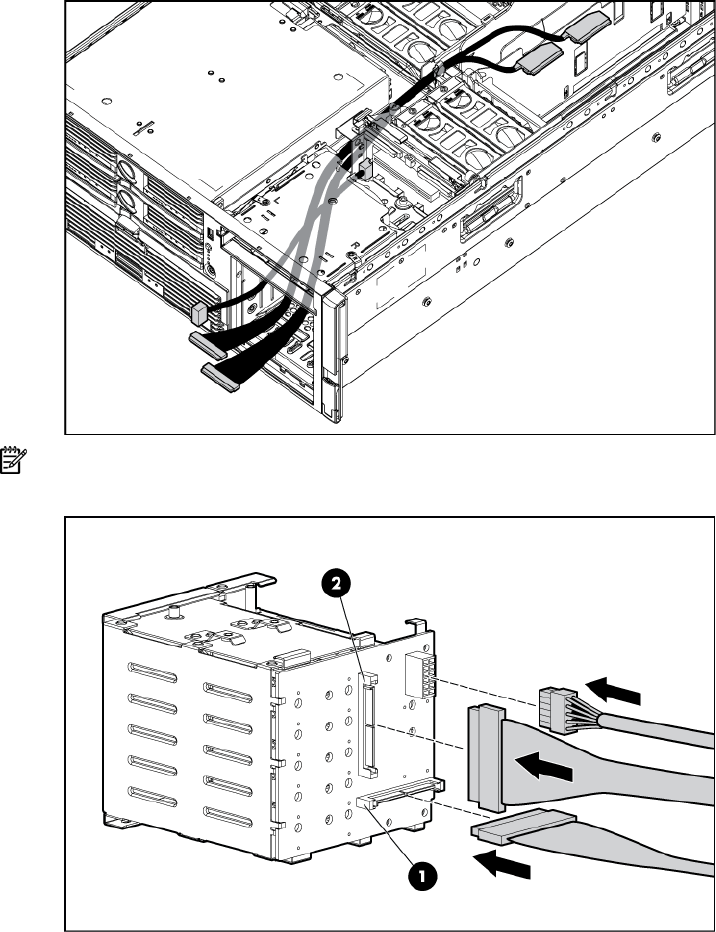 2

1