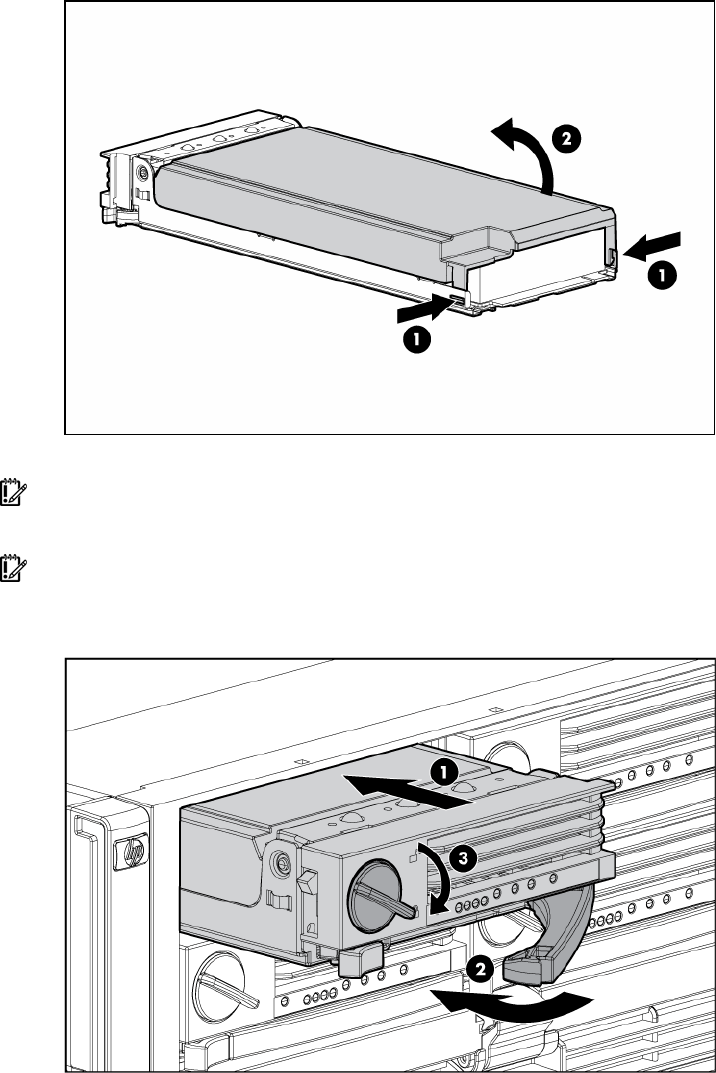 2
1
1

1
3
2