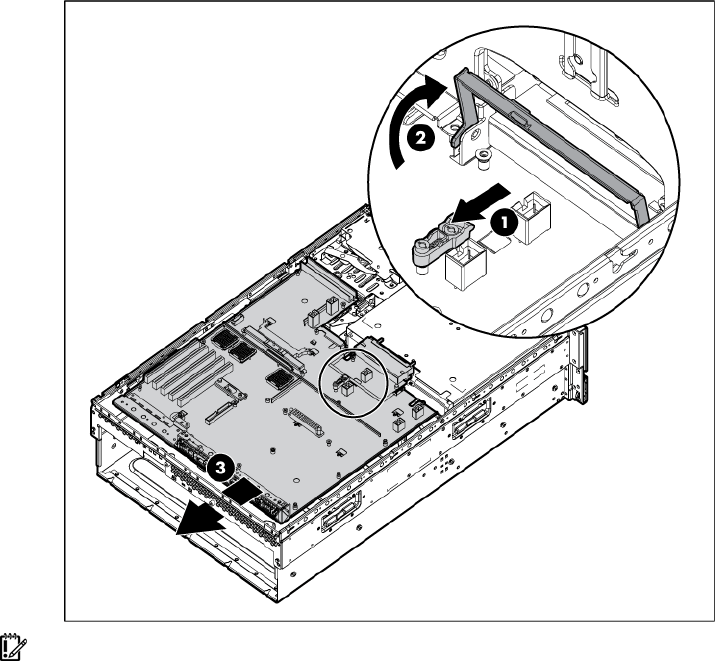 2
1
3