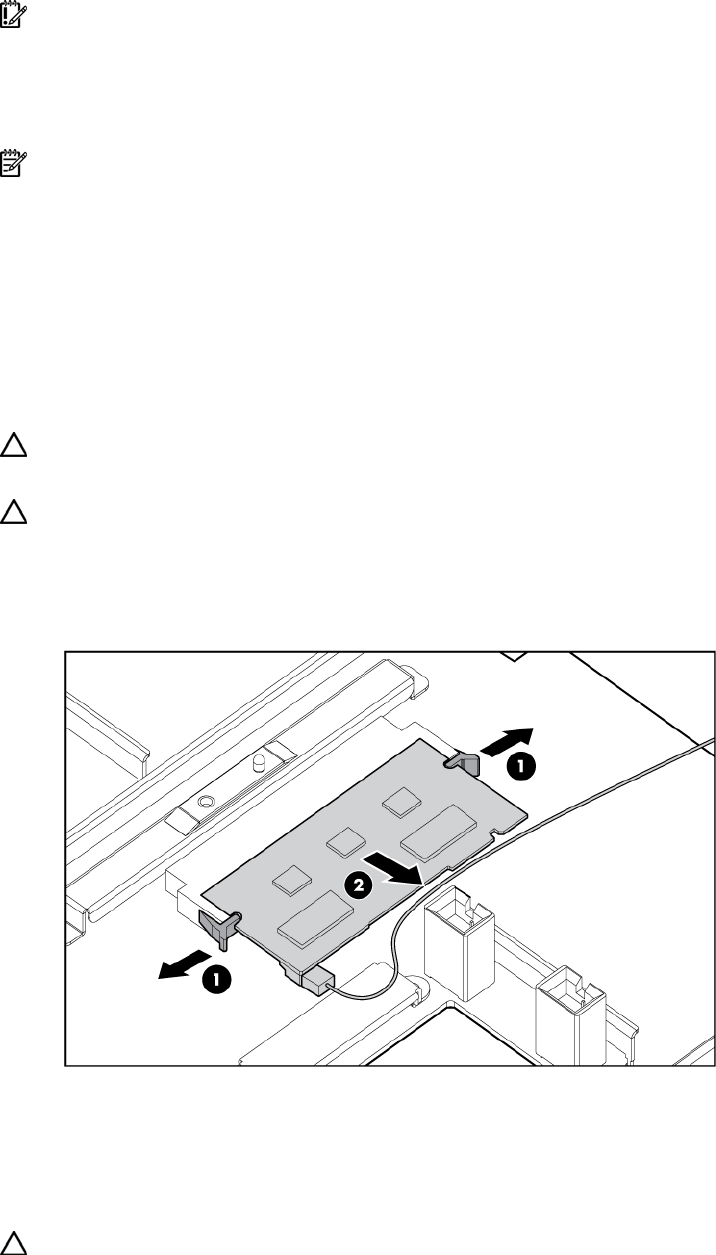 1

2

1