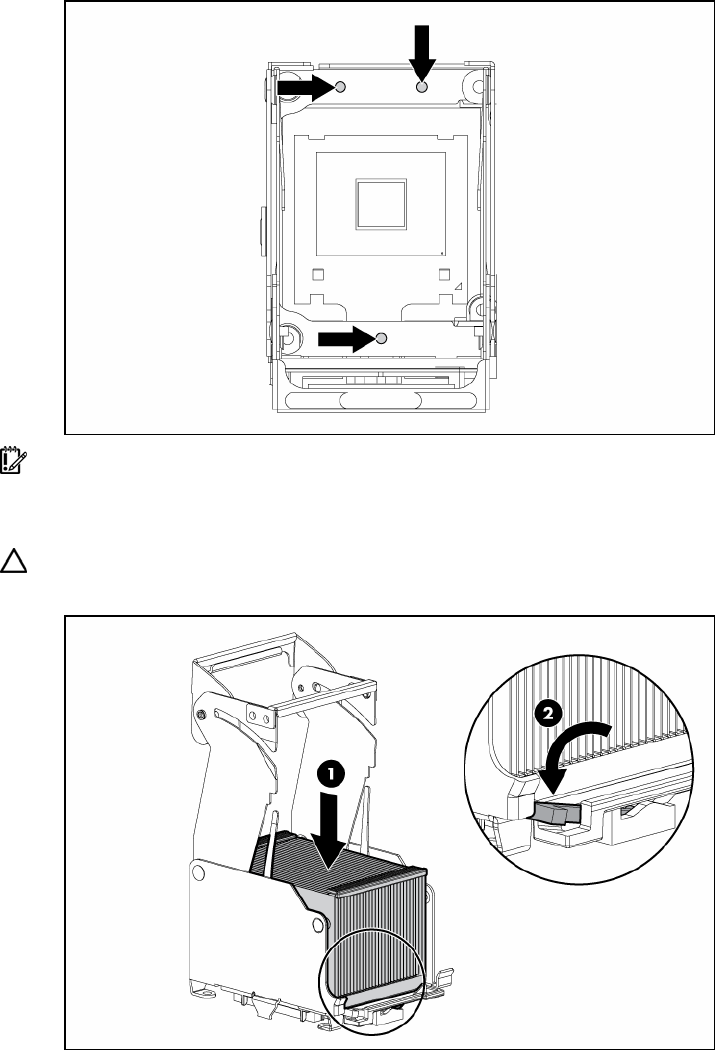 1

2