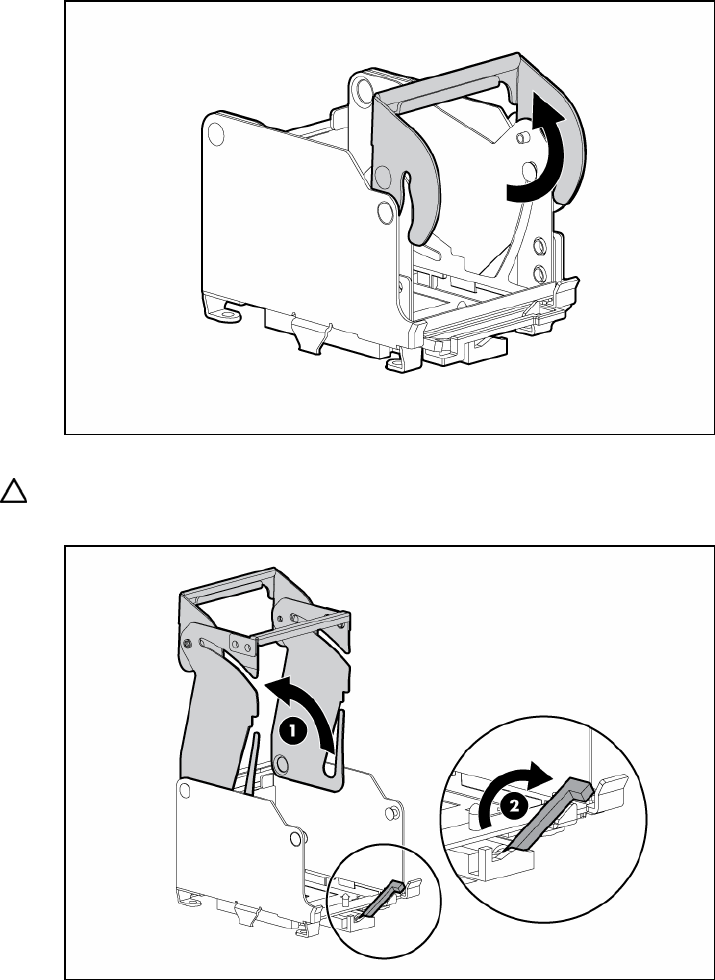 1

2